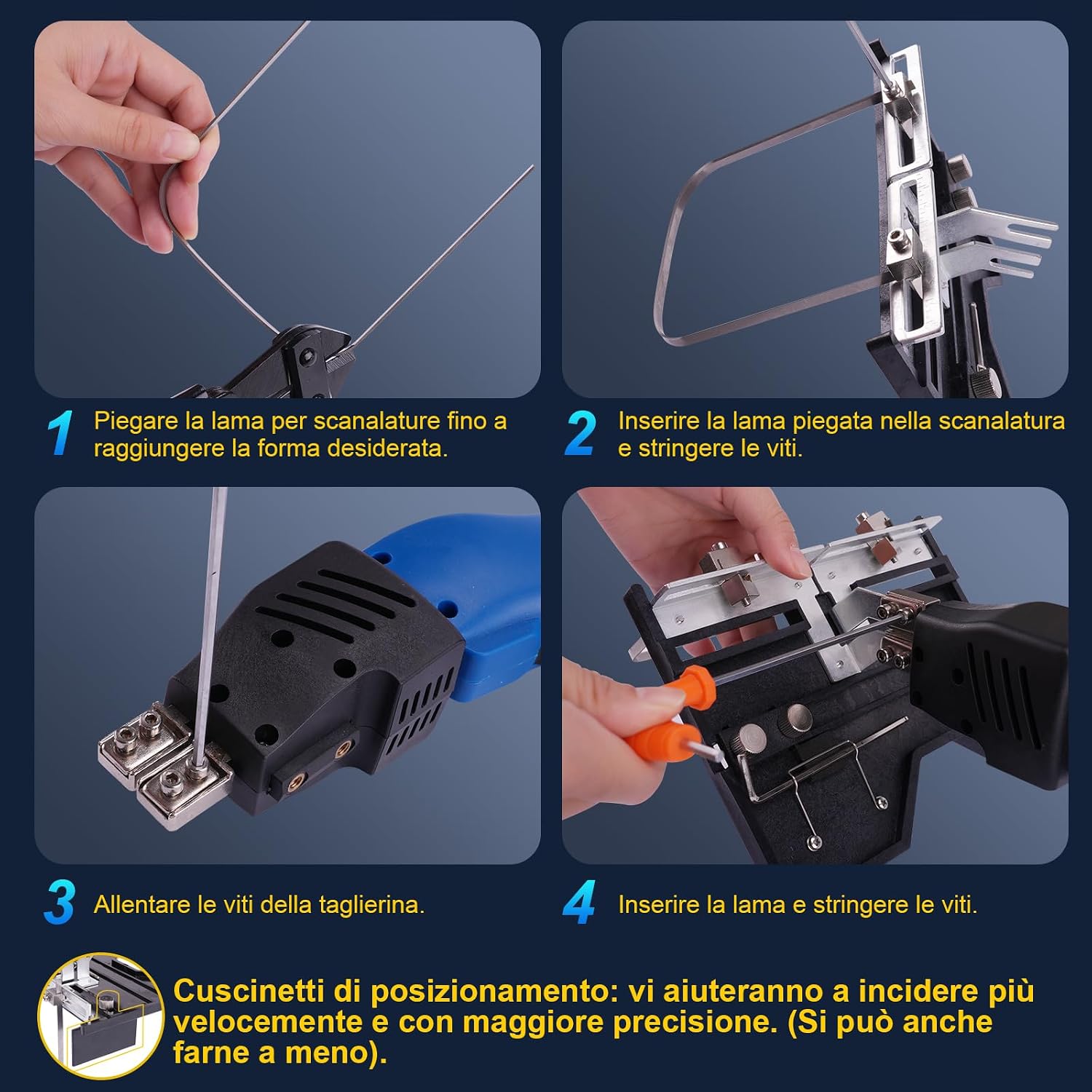 1 Piegare la lama per scanalature fino a raggiungere la forma desiderata.

2 Inserire la lama piegata nella scanalatura e stringere le viti.

3 Allentare le viti della taglierina.

4 Inserire la lama e stringere le viti.

Cuscinetti di posizionamento: vi aiuteranno a incidere più velocemente e con maggiore precisione. (Si può anche farne a meno).