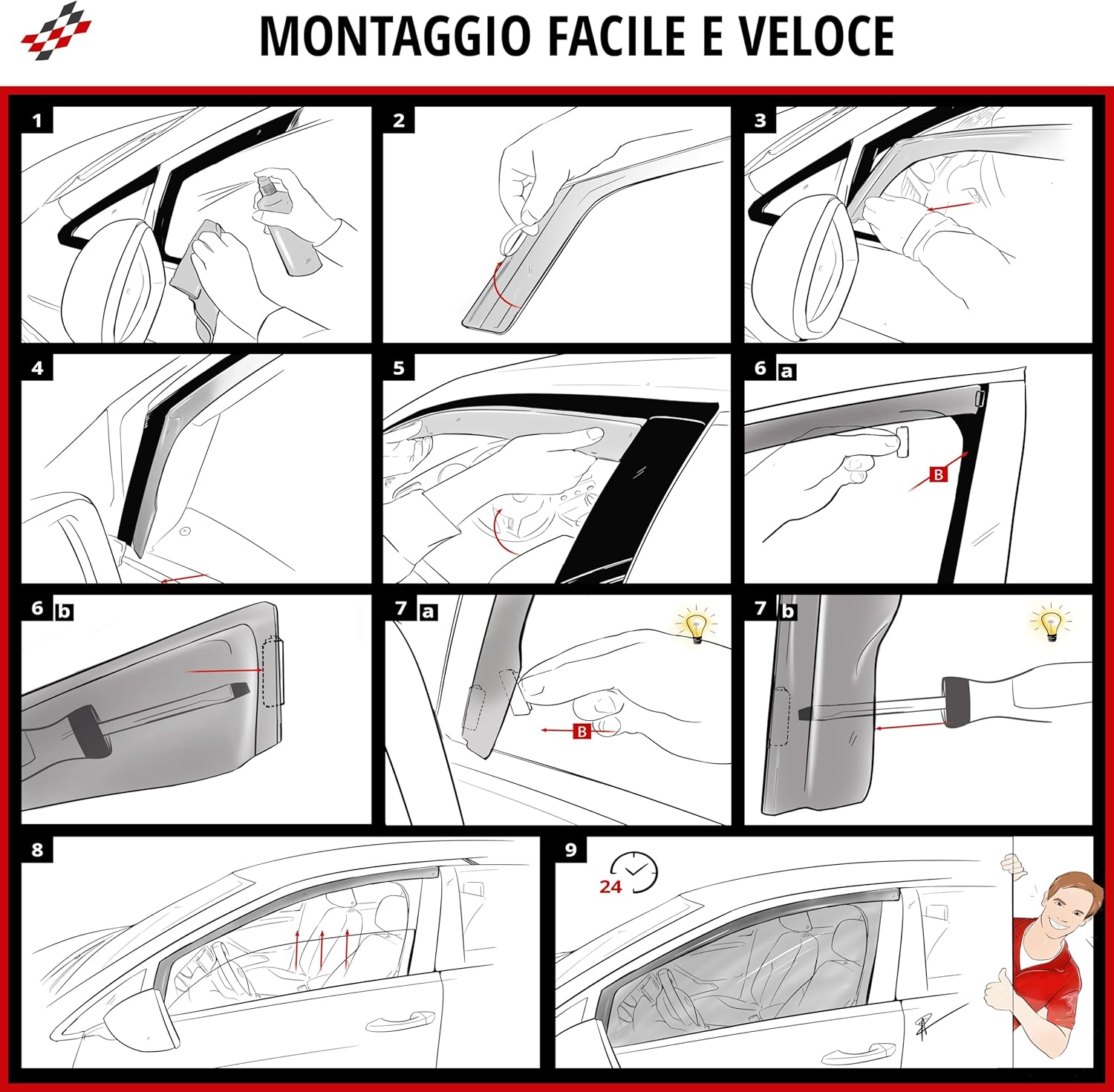 MONTAGGIO FACILE E VELOCE

1

2

3

4

5

6 a

B

6 b

7 a

B

7 b

8

9

24