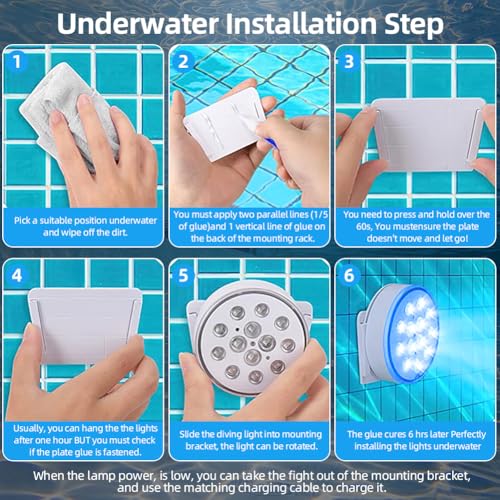 Underwater Installation Step

1

Pick a suitable position underwater and wipe off the dirt.

2

You must apply two parallel lines (1/5 of glue)and 1 vertical line of glue on the back of the mounting rack.

3

You need to press and hold over the 60s, You mustensure the plate doesn't move and let go!

4

Usually, you can hang the the lights after one hour BUT you must check if the plate glue is fastened.

5

Slide the diving light into mounting bracket, the light can be rotated.

6

The glue cures 6 hrs later Perfectly installing the lights underwater

When the lamp power, is low, you can take the fight out of the mounting bracket, and use the matching charging cable to charge it.