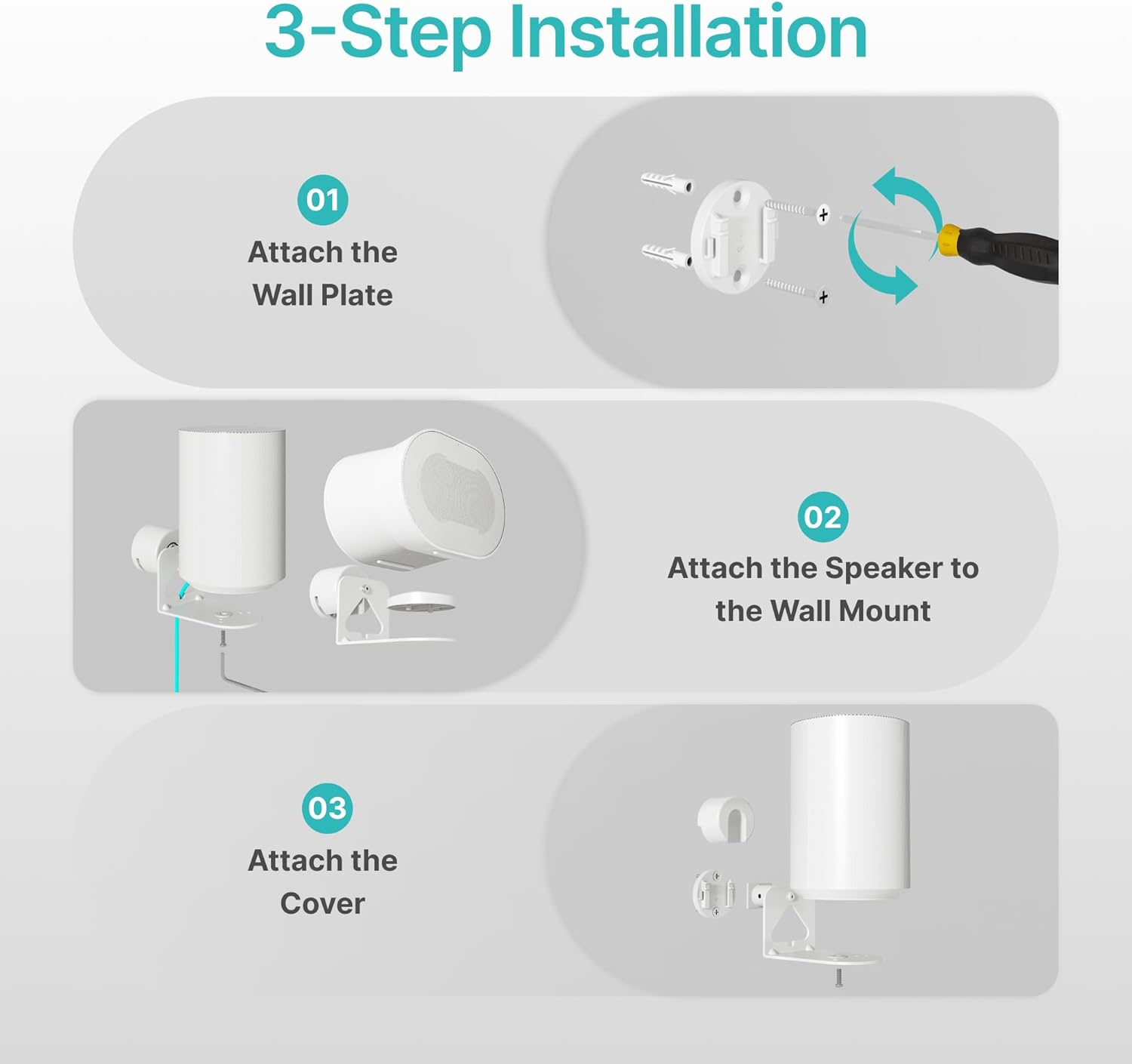 3-Step Installation

01
Attach the Wall Plate

02
Attach the Speaker to the Wall Mount

03
Attach the Cover