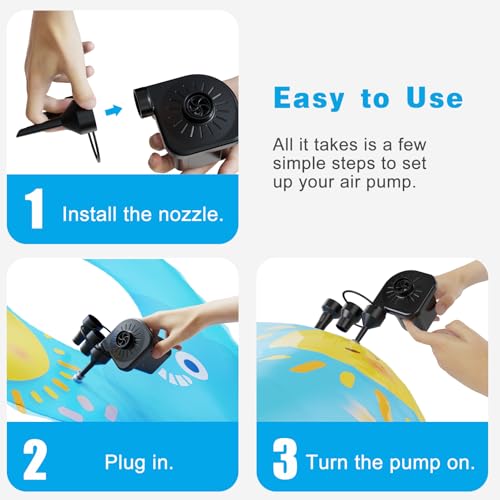 Easy to Use

All it takes is a few simple steps to set up your air pump.

1 Install the nozzle.

2 Plug in.

3 Turn the pump on.