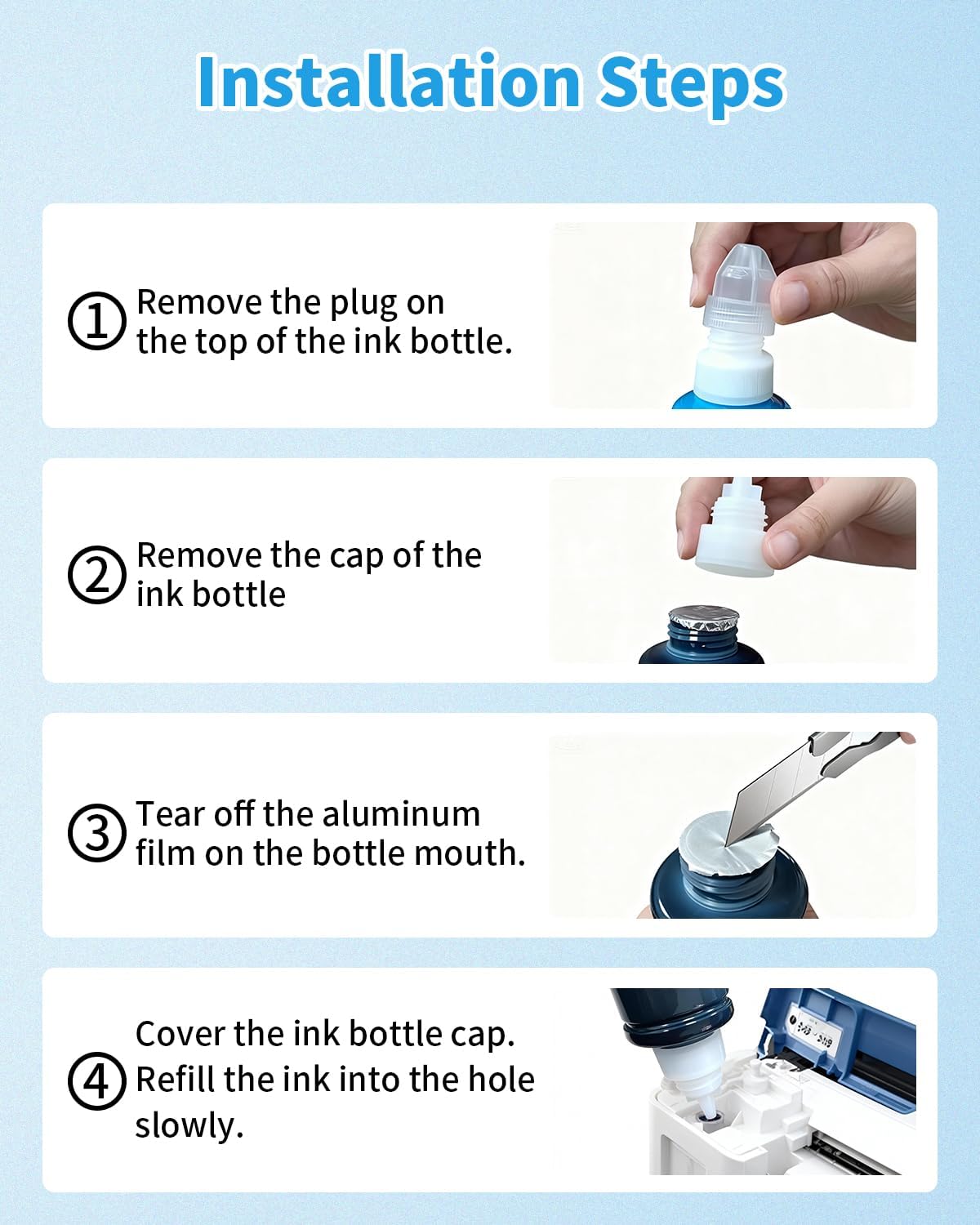 Installation Steps

① Remove the plug on the top of the ink bottle.

② Remove the cap of the ink bottle

③ Tear off the aluminum film on the bottle mouth.

④ Cover the ink bottle cap. Refill the ink into the hole slowly.