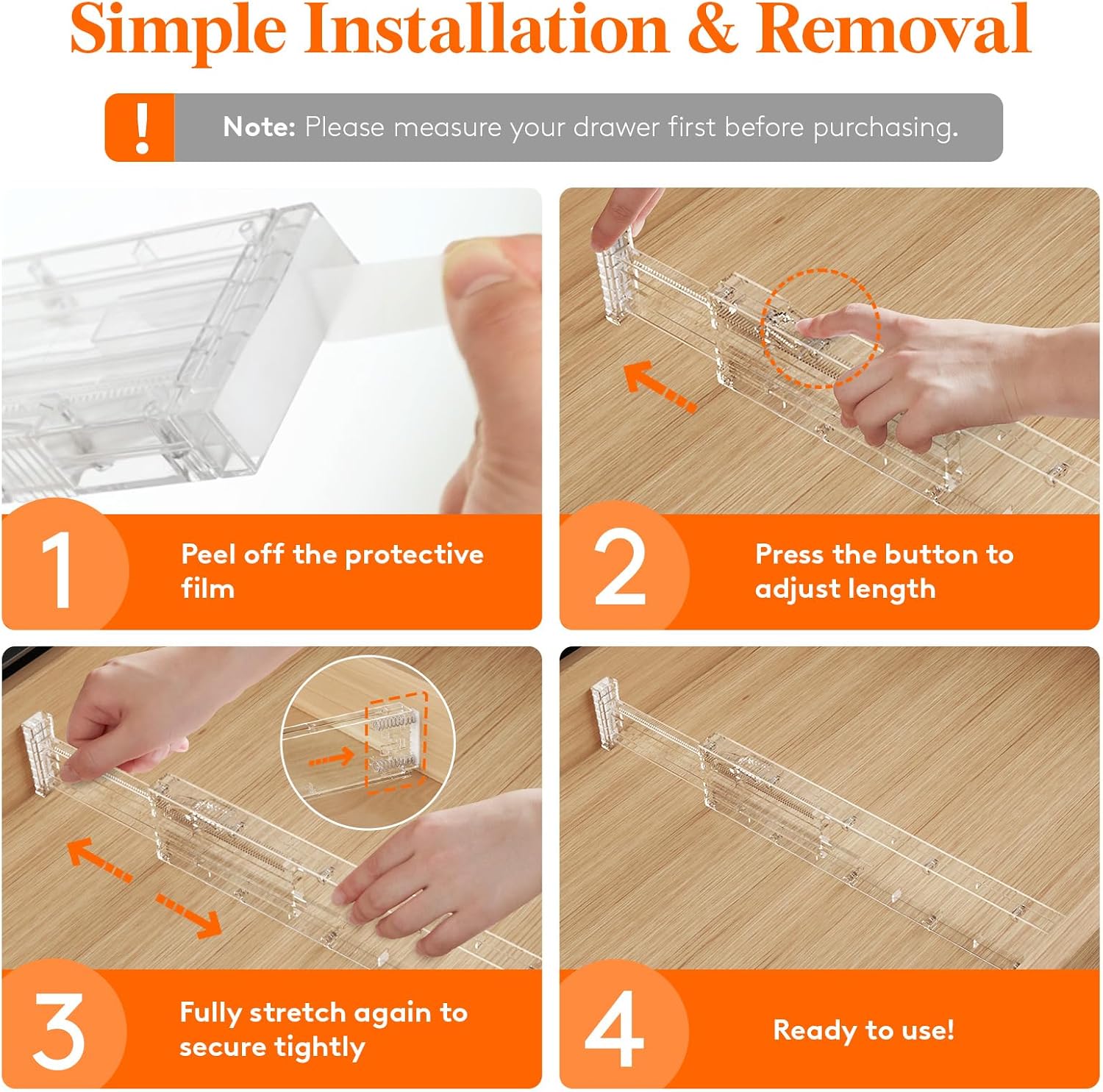 Simple Installation & Removal

!

Note: Please measure your drawer first before purchasing.

1

Peel off the protective film

2

Press the button to adjust length

3

Fully stretch again to secure tightly

4

Ready to use!