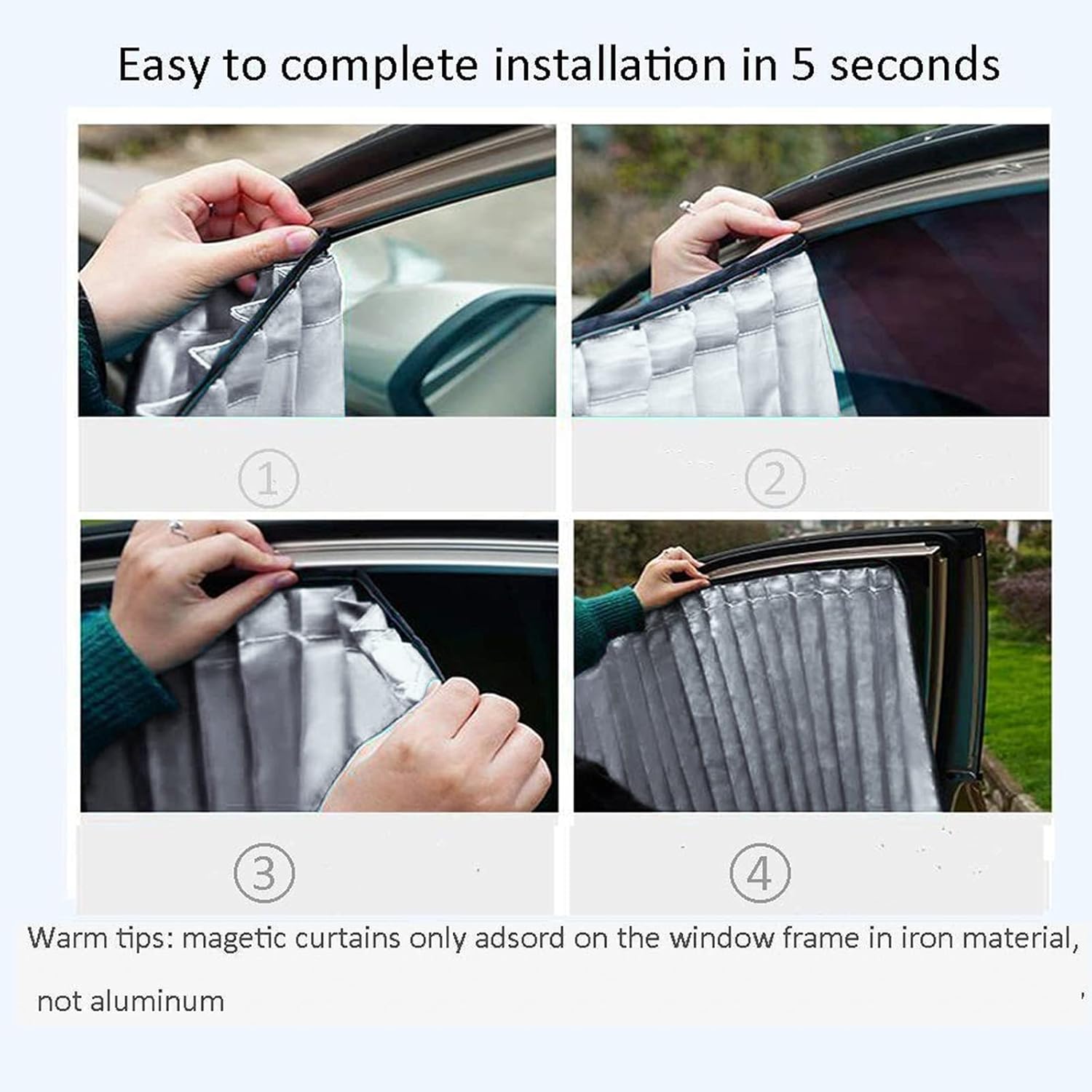 Easy to complete installation in 5 seconds

①

②

③

④

Warm tips: magetic curtains only adsord on the window frame in iron material, not aluminum