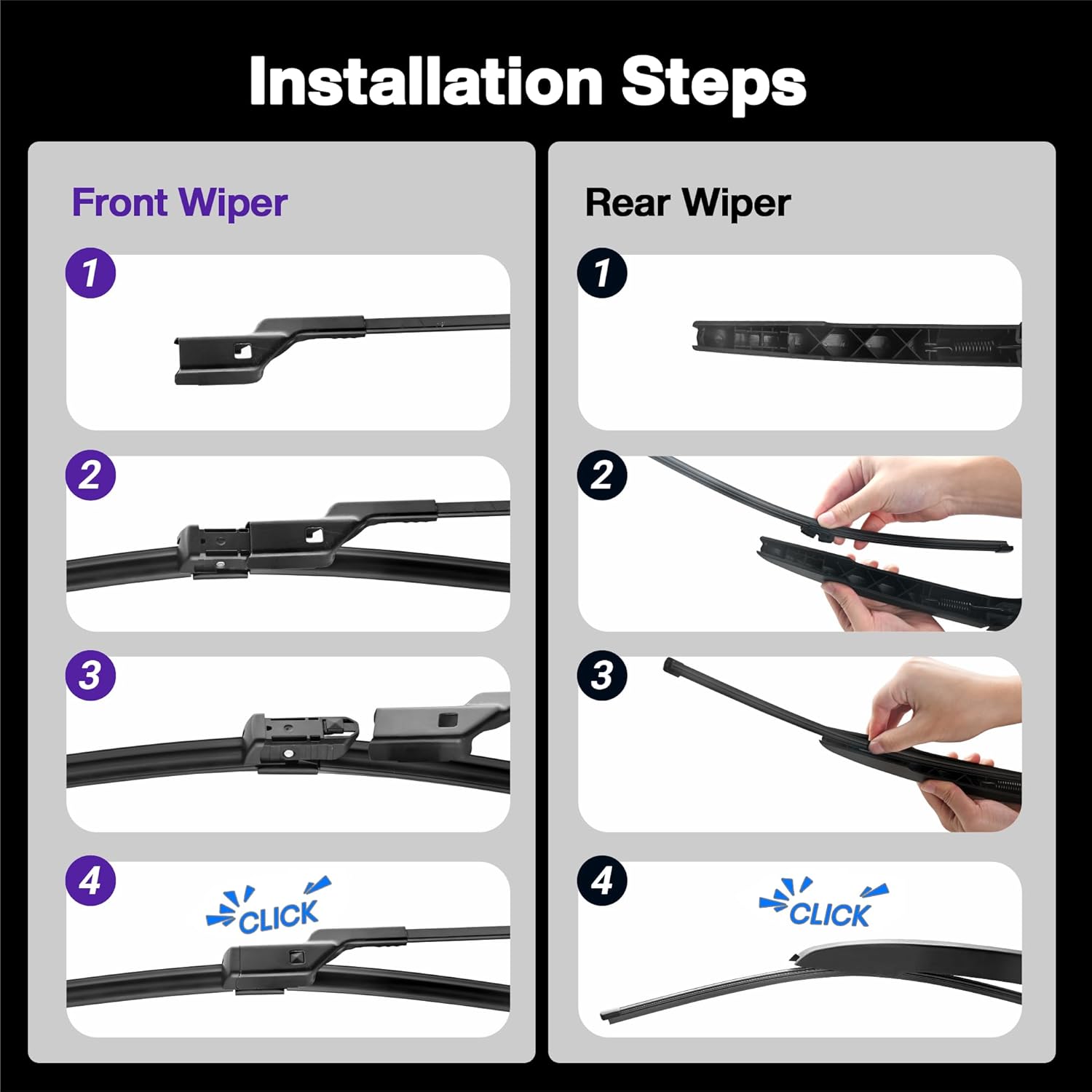 Installation Steps

Front Wiper

1

2

3

4

CLICK

Rear Wiper

1

2

3

4

CLICK