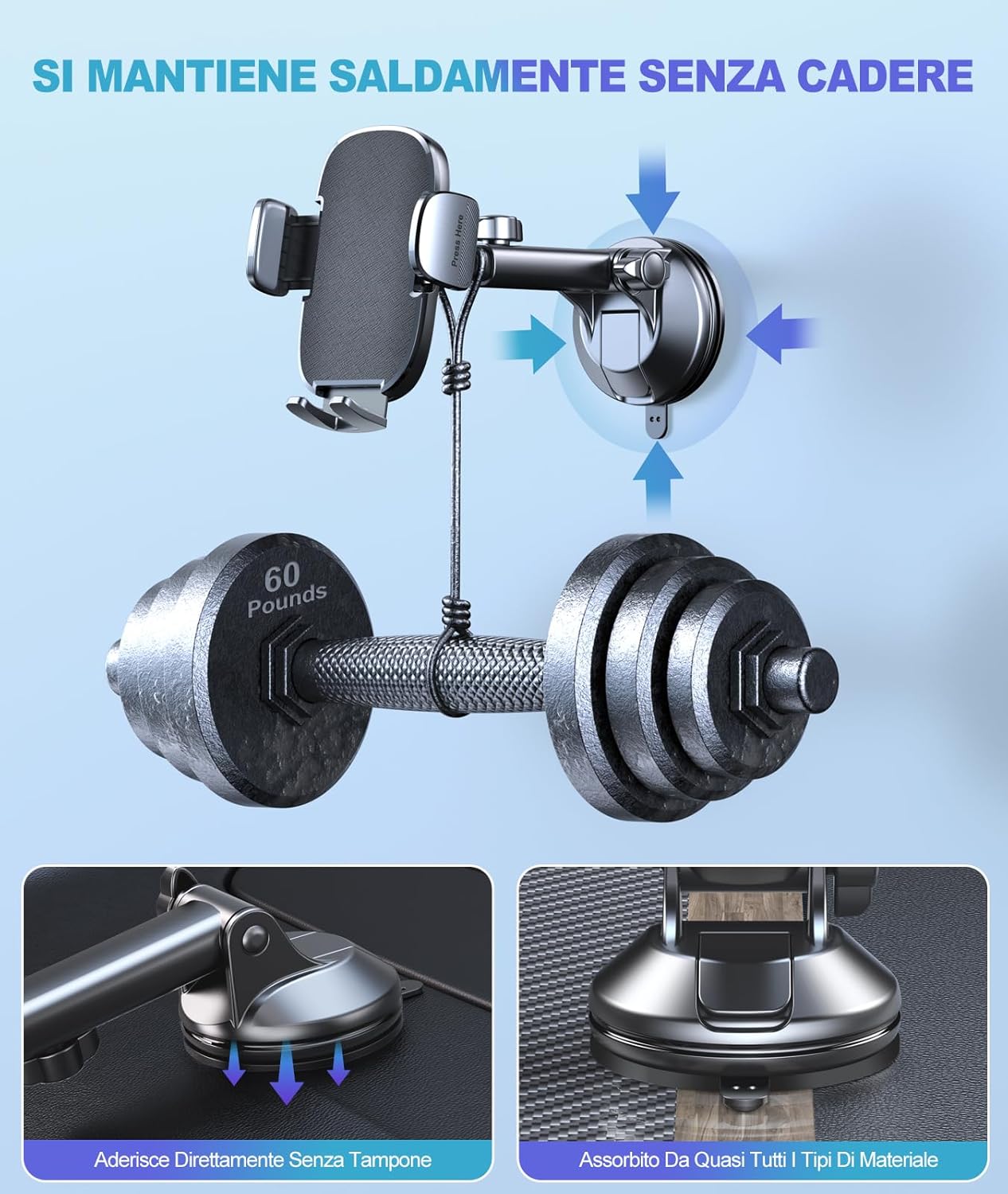 SI MANTIENE SALDAMENTE SENZA CADERE

Press Here

60 Pounds

Aderisce Direttamente Senza Tampone

Assorbito Da Quasi Tutti I Tipi Di Materiale