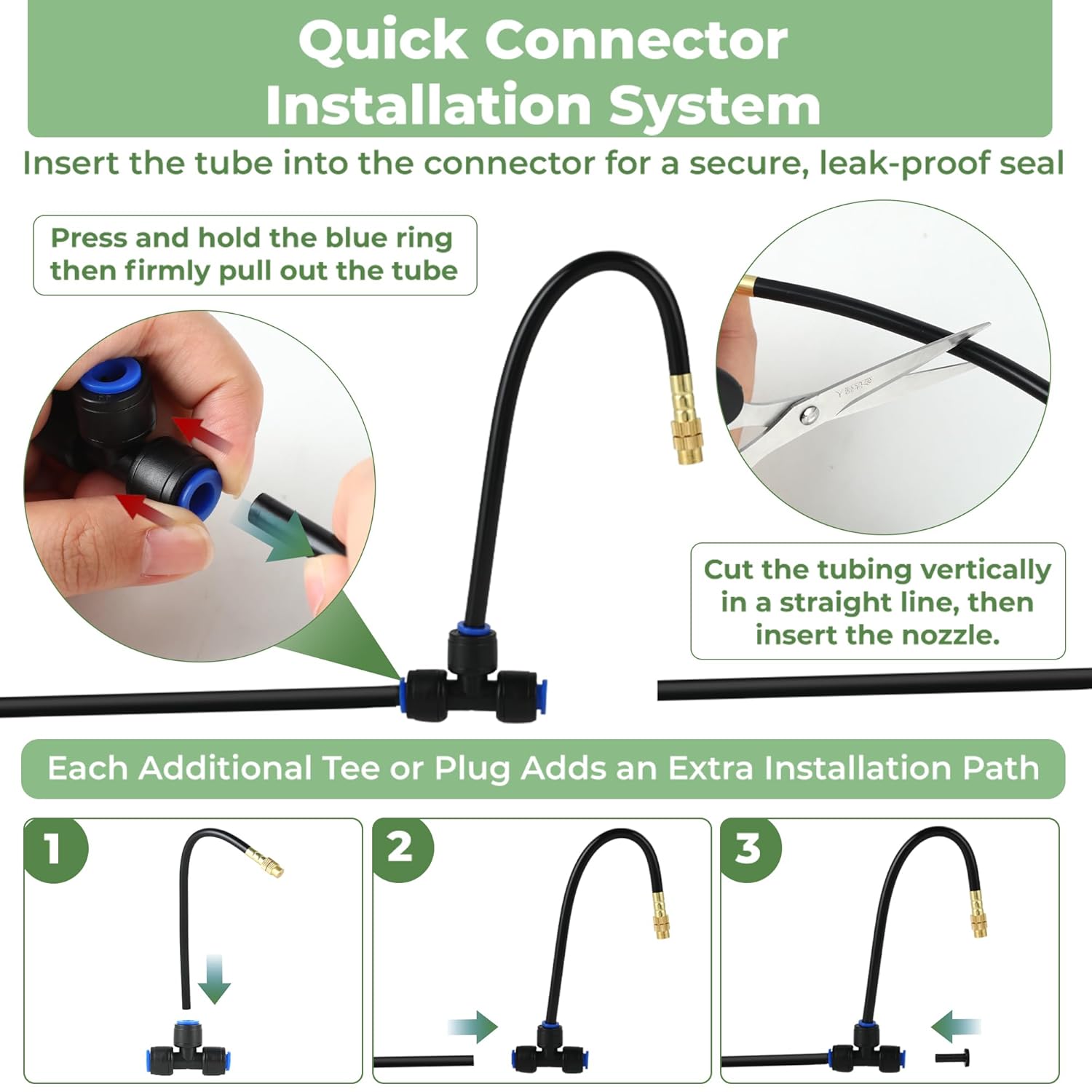 Quick Connector Installation System

Insert the tube into the connector for a secure, leak-proof seal

Press and hold the blue ring then firmly pull out the tube

Cut the tubing vertically in a straight line, then insert the nozzle.

Each Additional Tee or Plug Adds an Extra Installation Path

1

2

3