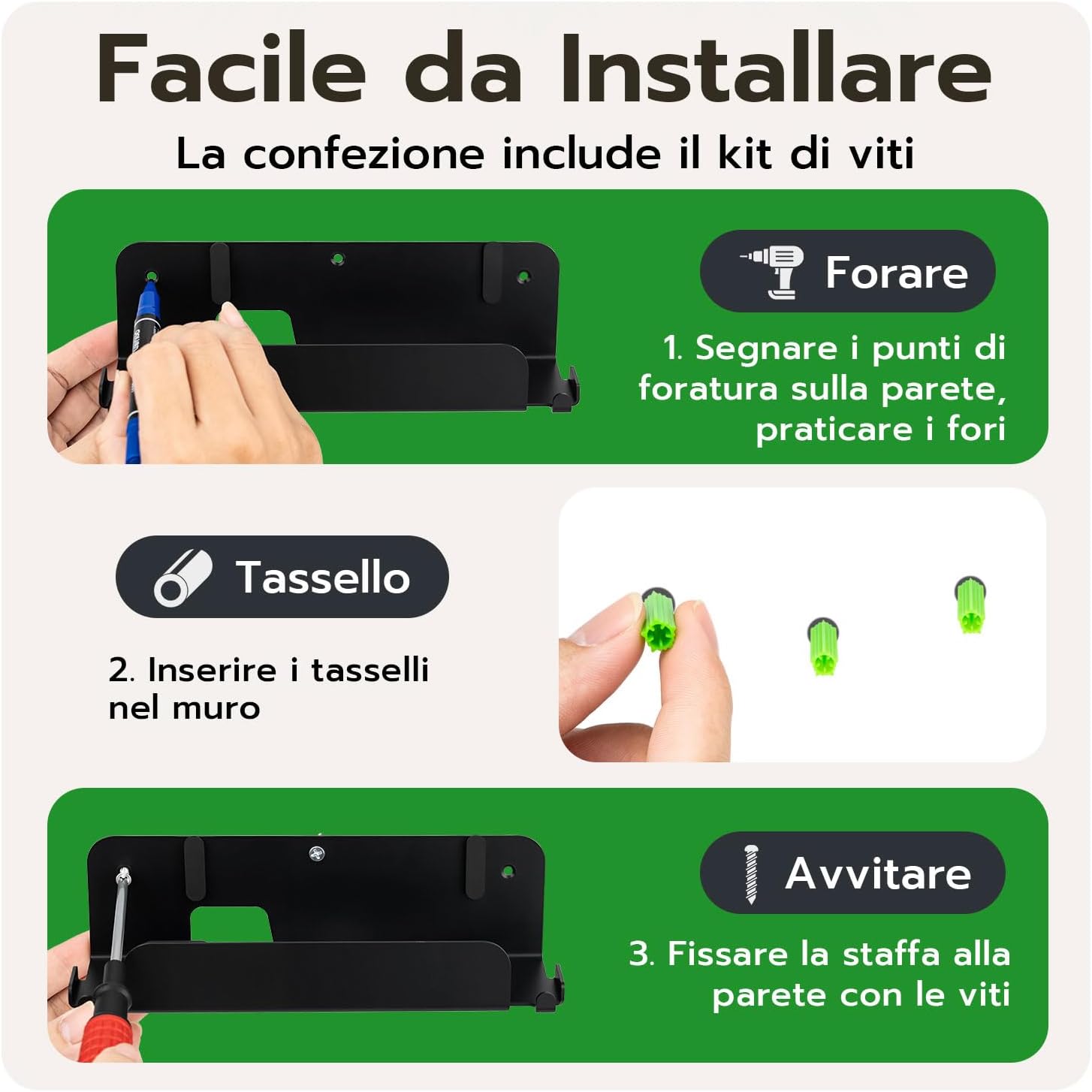 Facile da Installare

La confezione include il kit di viti

Forare

1. Segnare i punti di foratura sulla parete, praticare i fori

Tassello

2. Inserire i tasselli nel muro

Avvitare

3. Fissare la staffa alla parete con le viti