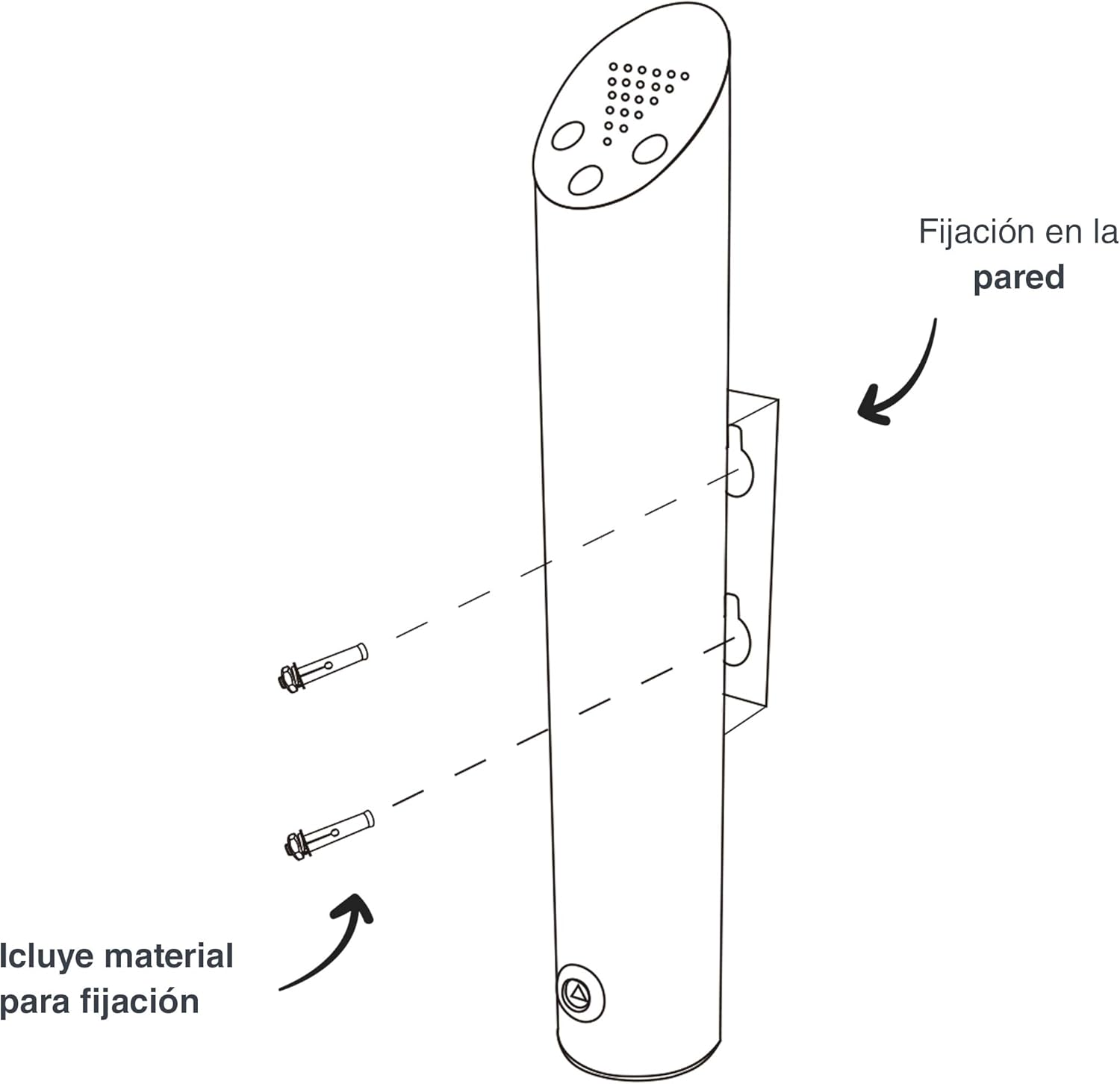 Fijación en la pared

Icluye material para fijación