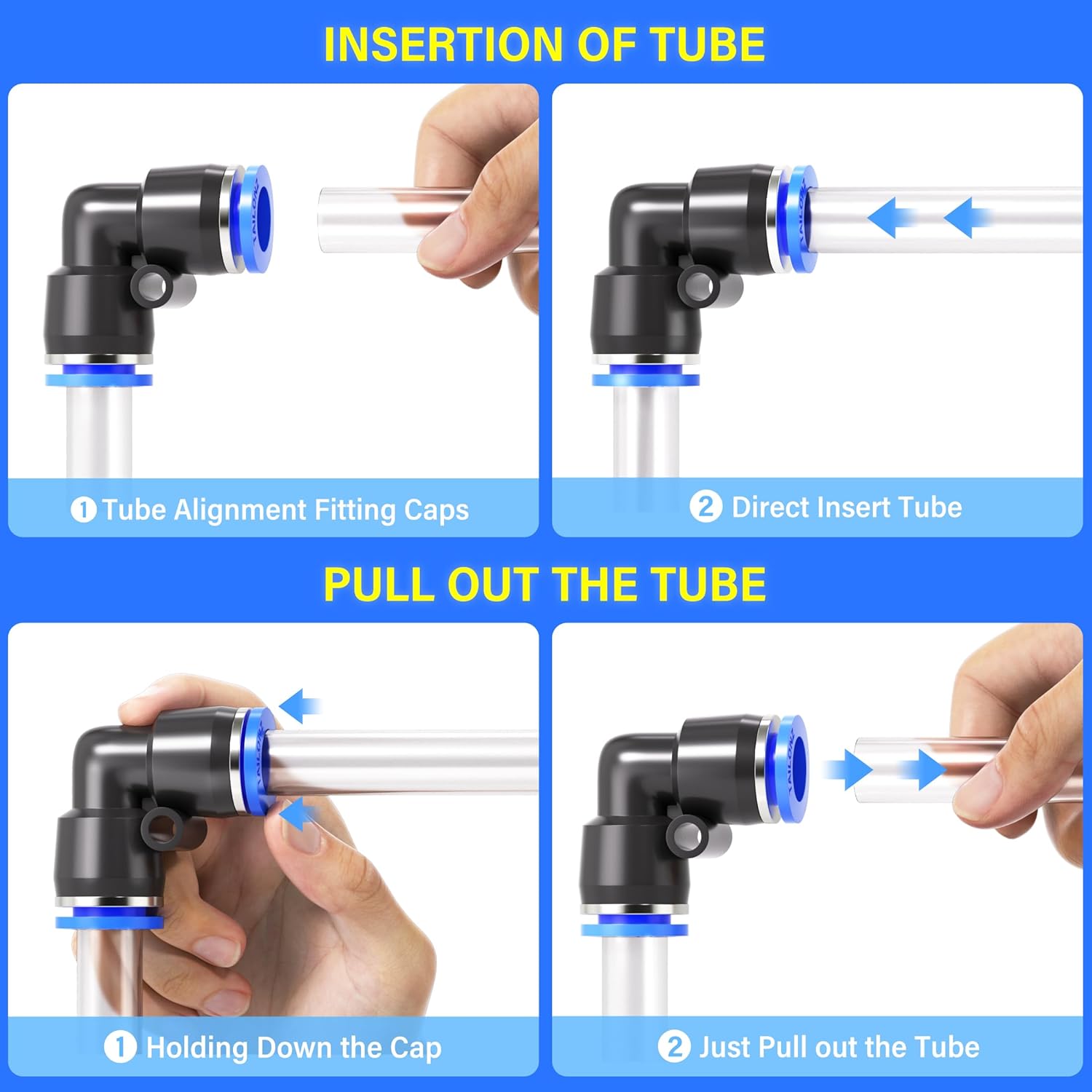 INSERTION OF TUBE

1 Tube Alignment Fitting Caps

2 Direct Insert Tube

PULL OUT THE TUBE

1 Holding Down the Cap

2 Just Pull out the Tube