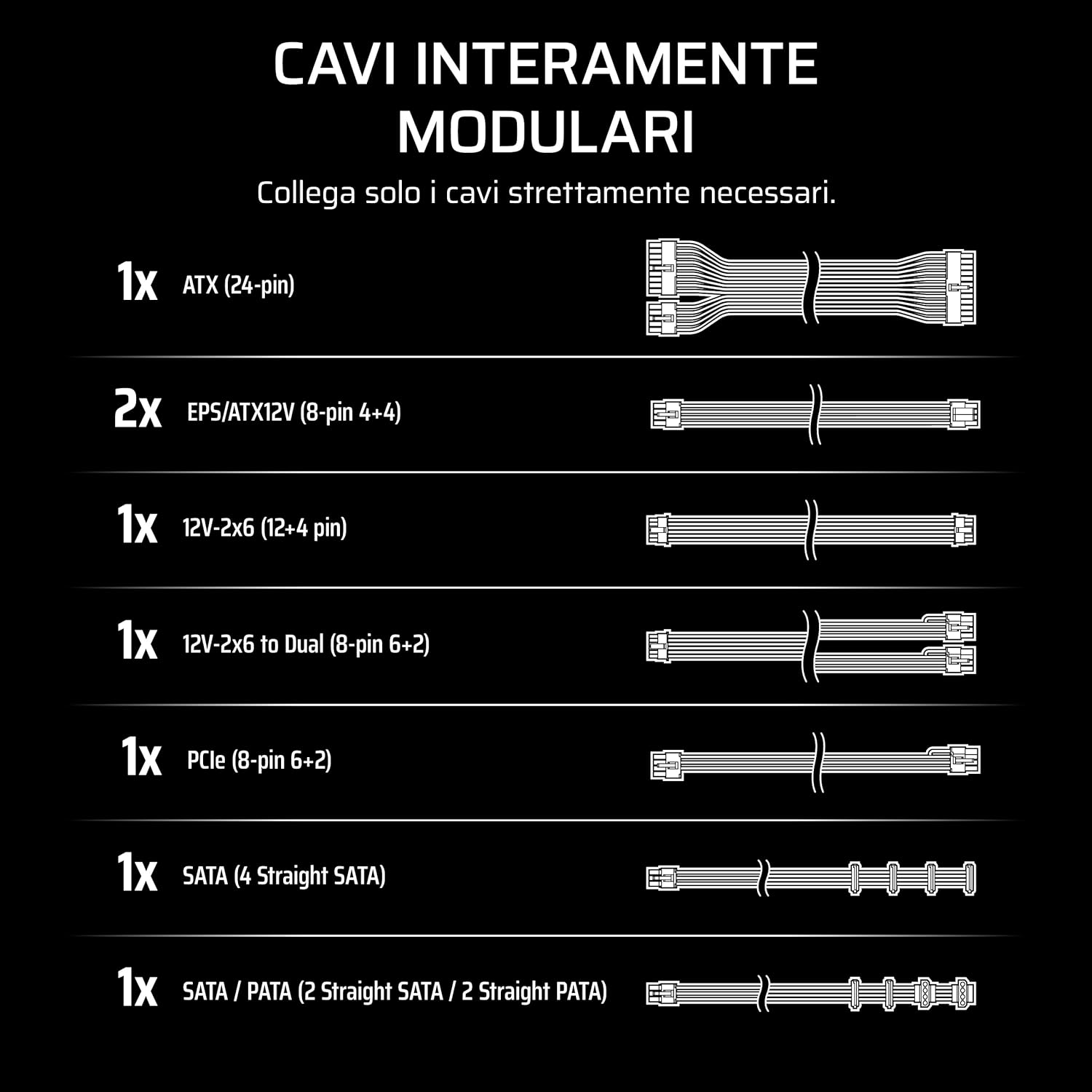 CAVI INTERAMENTE MODULARI

Collega solo i cavi strettamente necessari.

1x ATX (24-pin)

2x EPS/ATX12V (8-pin 4+4)

1x 12V-2x6 (12+4 pin)

1x 12V-2x6 to Dual (8-pin 6+2)

1x PCIe (8-pin 6+2)

1x SATA (4 Straight SATA)

1x SATA / PATA (2 Straight SATA / 2 Straight PATA)