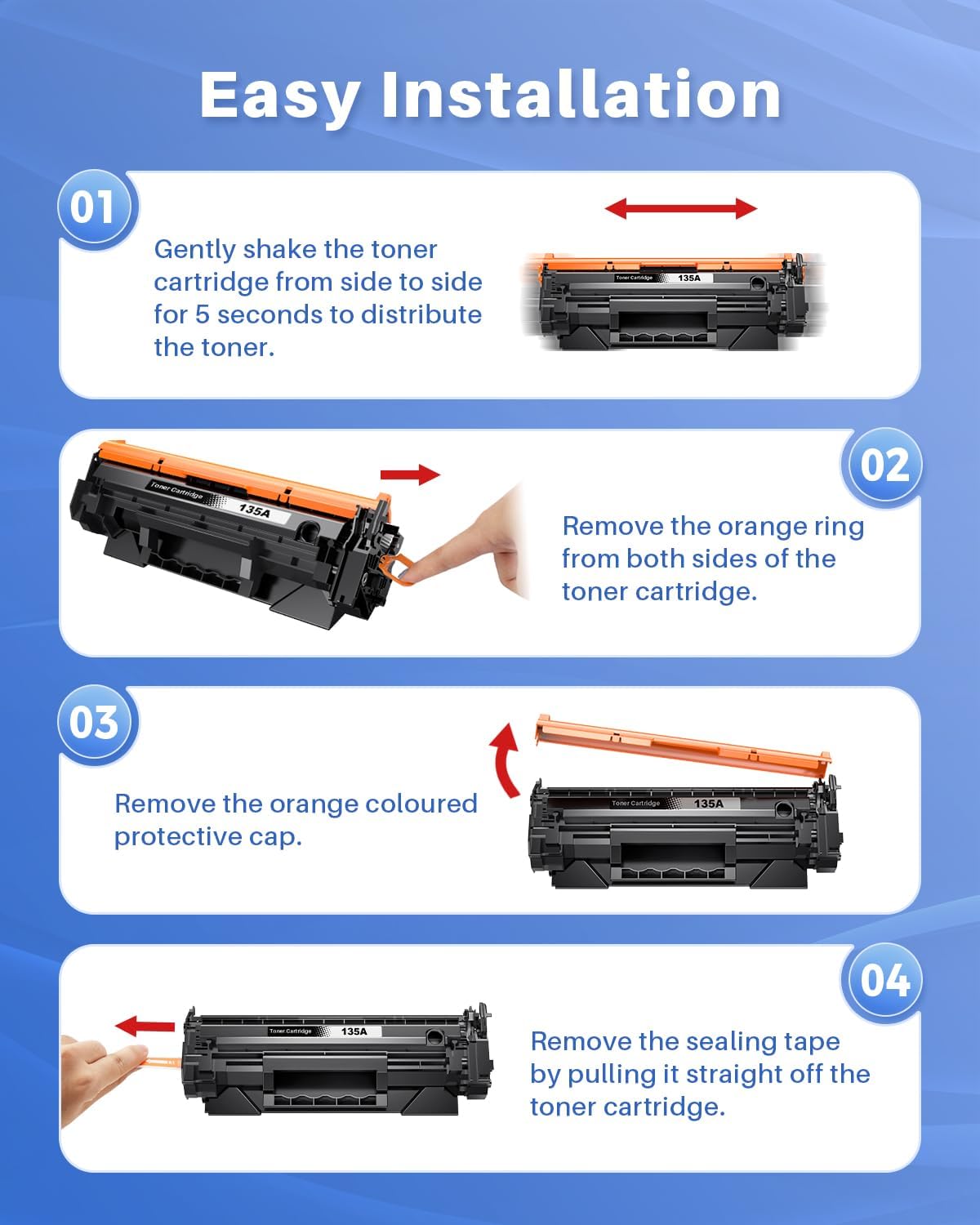 Easy Installation

01

Gently shake the toner cartridge from side to side for 5 seconds to distribute the toner.

Toner Cartridge 135A

02

Toner Cartridge 135A

Remove the orange ring from both sides of the toner cartridge.

03

Remove the orange coloured protective cap.

Toner Cartridge 135A

04

Toner Cartridge 135A

Remove the sealing tape by pulling it straight off the toner cartridge.