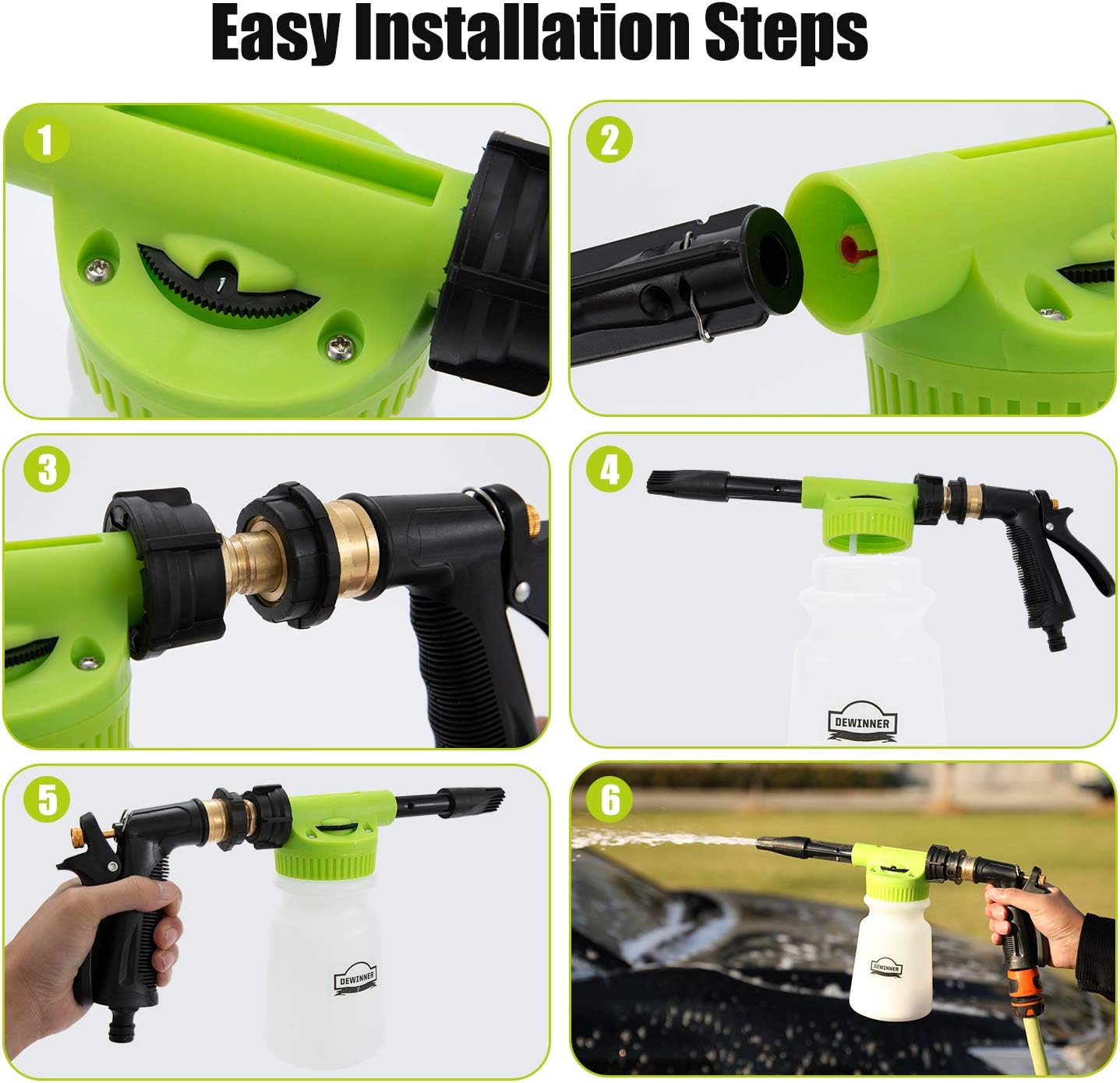 Easy Installation Steps

1

2

3

4

DEWINNER

5

DEWINNER

6

DEWINNER