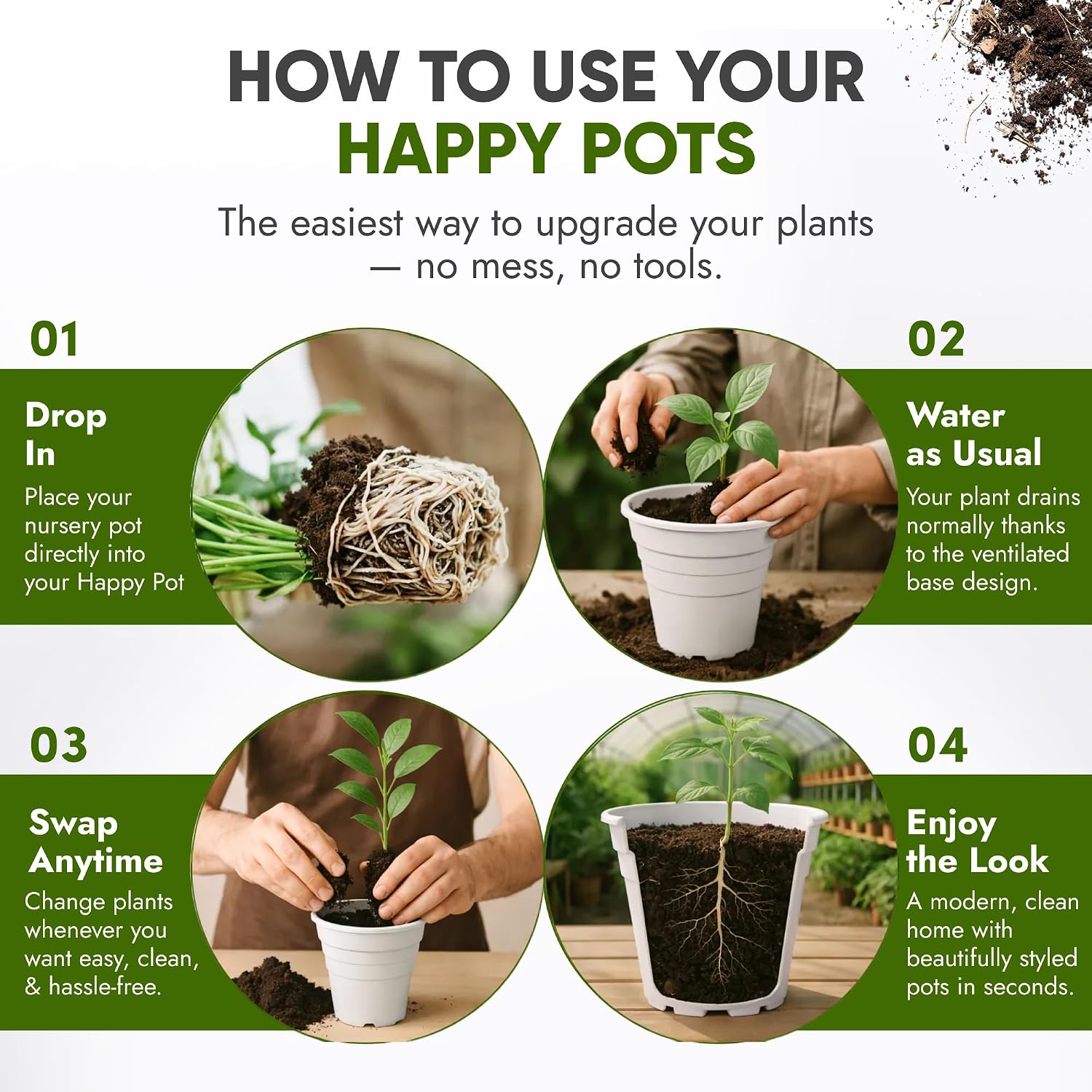 HOW TO USE YOUR HAPPY POTS

The easiest way to upgrade your plants — no mess, no tools.

01

Drop In

Place your nursery pot directly into your Happy Pot

02

Water as Usual

Your plant drains normally thanks to the ventilated base design.

03

Swap Anytime

Change plants whenever you want easy, clean, & hassle-free.

04

Enjoy the Look

A modern, clean home with beautifully styled pots in seconds.