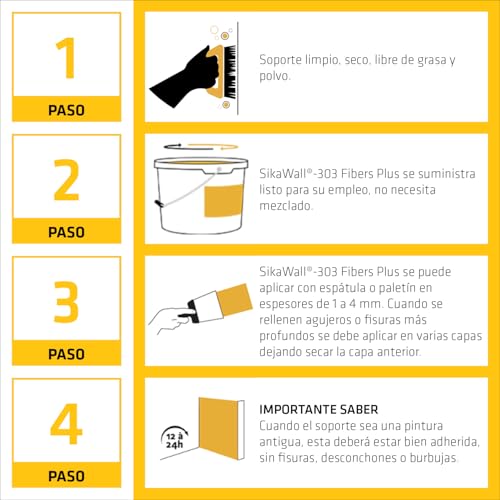 1

PASO

Soporte limpio, seco, libre de grasa y polvo.

2

PASO

SikaWall®-303 Fibers Plus se suministra listo para su empleo, no necesita mezclado.

3

PASO

SikaWall®-303 Fibers Plus se puede aplicar con espátula o paletín en espesores de 1 a 4 mm. Cuando se rellenen agujeros o fisuras más profundos se debe aplicar en varias capas dejando secar la capa anterior.

4

PASO

12 à 24h

IMPORTANTE SABER
Cuando el soporte sea una pintura antigua, esta deberá estar bien adherida, sin fisuras, desconchones o burbujas.