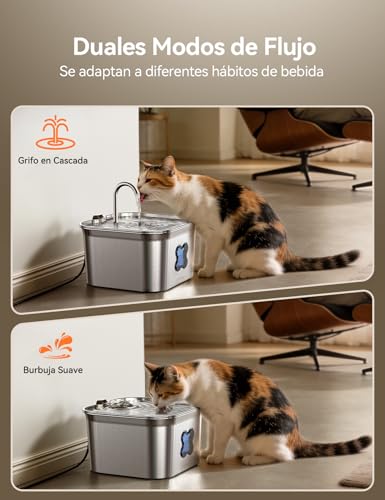 Duales Modos de Flujo
Se adaptan a diferentes hábitos de bebida

Grifo en Cascada

Burbuja Suave