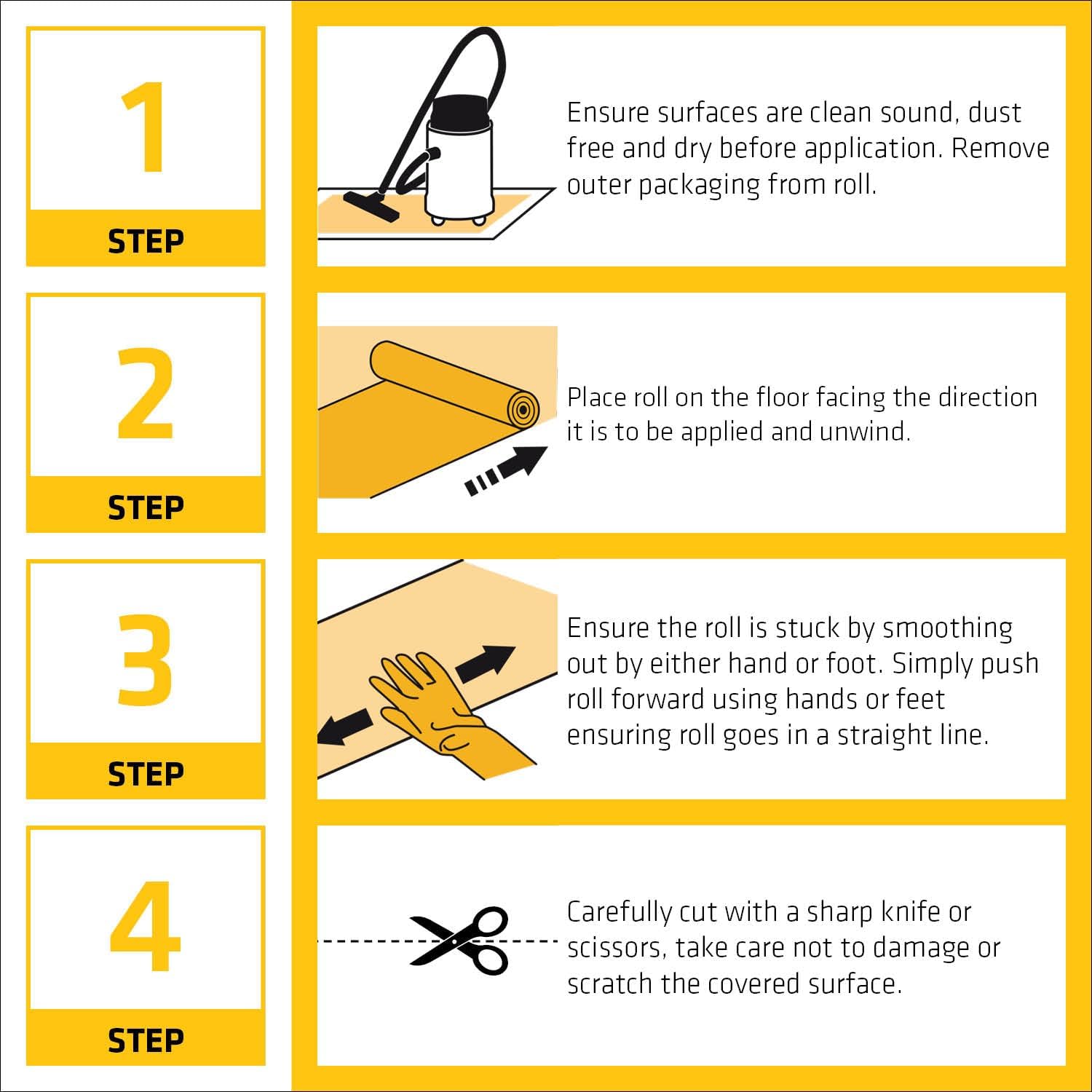 1
STEP

Ensure surfaces are clean sound, dust free and dry before application. Remove outer packaging from roll.

2
STEP

Place roll on the floor facing the direction it is to be applied and unwind.

3
STEP

Ensure the roll is stuck by smoothing out by either hand or foot. Simply push roll forward using hands or feet ensuring roll goes in a straight line.

4
STEP

Carefully cut with a sharp knife or scissors, take care not to damage or scratch the covered surface.