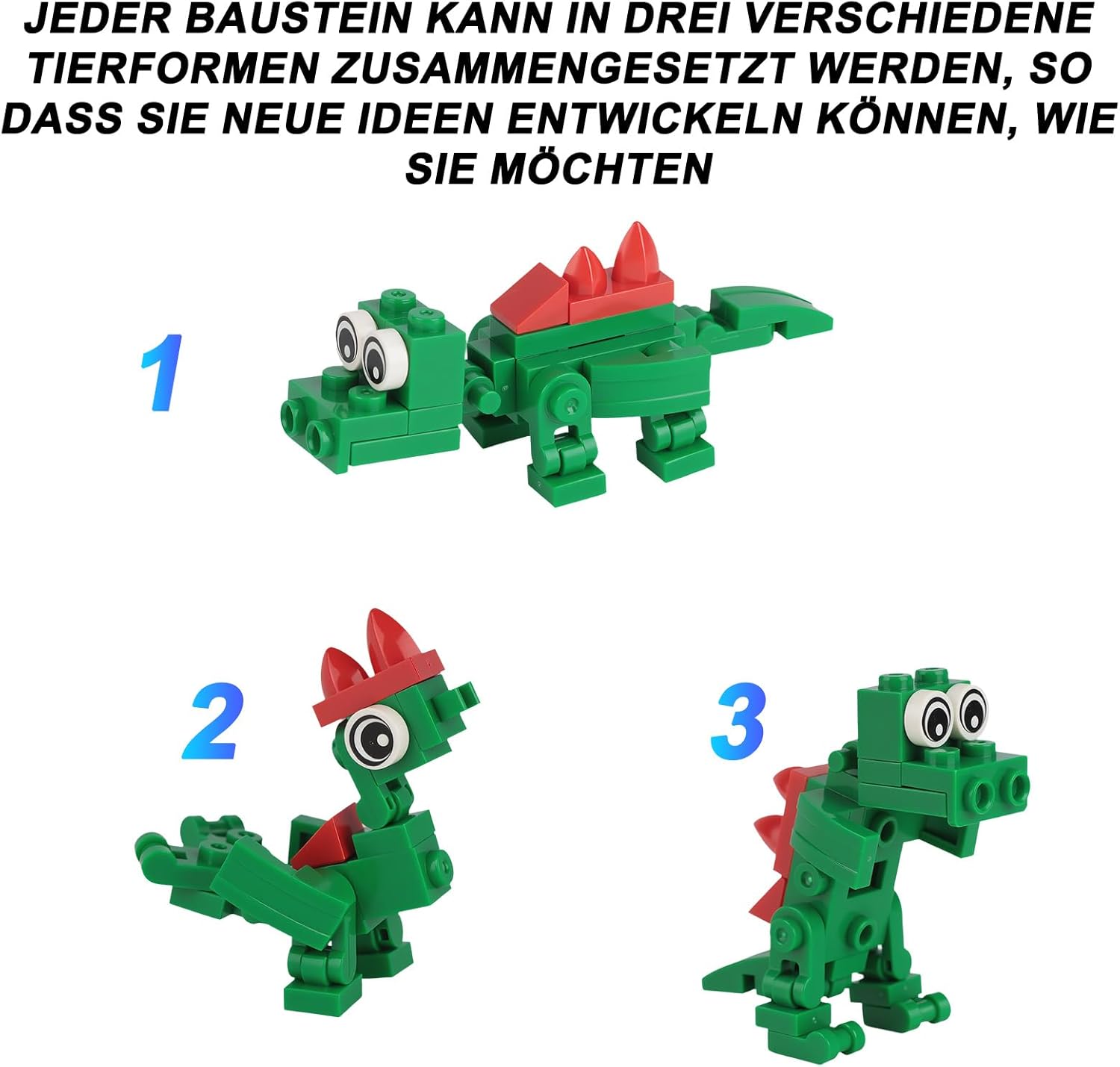 JEDER BAUSTEIN KANN IN DREI VERSCHIEDENE TIERFORMEN ZUSAMMENGESETZT WERDEN, SO DASS SIE NEUE IDEEN ENTWICKELN KÖNNEN, WIE SIE MÖCHTEN

1

2

3