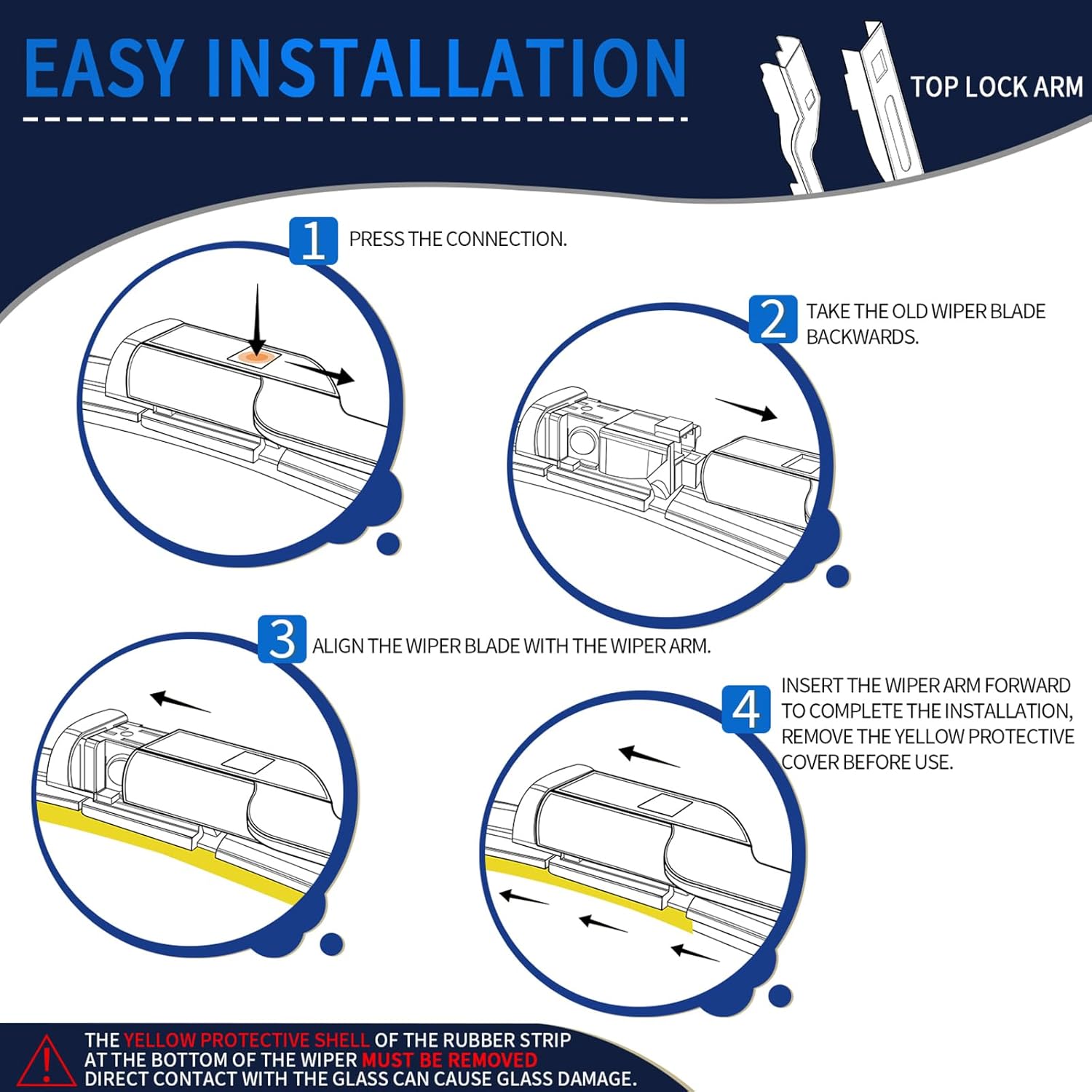 EASY INSTALLATION

TOP LOCK ARM

1 PRESS THE CONNECTION.

2 TAKE THE OLD WIPER BLADE BACKWARDS.

3 ALIGN THE WIPER BLADE WITH THE WIPER ARM.

4 INSERT THE WIPER ARM FORWARD TO COMPLETE THE INSTALLATION, REMOVE THE YELLOW PROTECTIVE COVER BEFORE USE.

THE YELLOW PROTECTIVE SHELL OF THE RUBBER STRIP AT THE BOTTOM OF THE WIPER MUST BE REMOVED DIRECT CONTACT WITH THE GLASS CAN CAUSE GLASS DAMAGE.