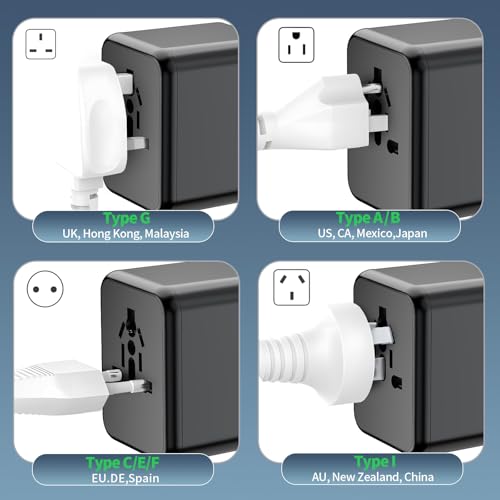 Type G
UK, Hong Kong, Malaysia

Type A/B
US, CA, Mexico,Japan

Type C/E/F
EU.DE,Spain

Type I
AU, New Zealand, China