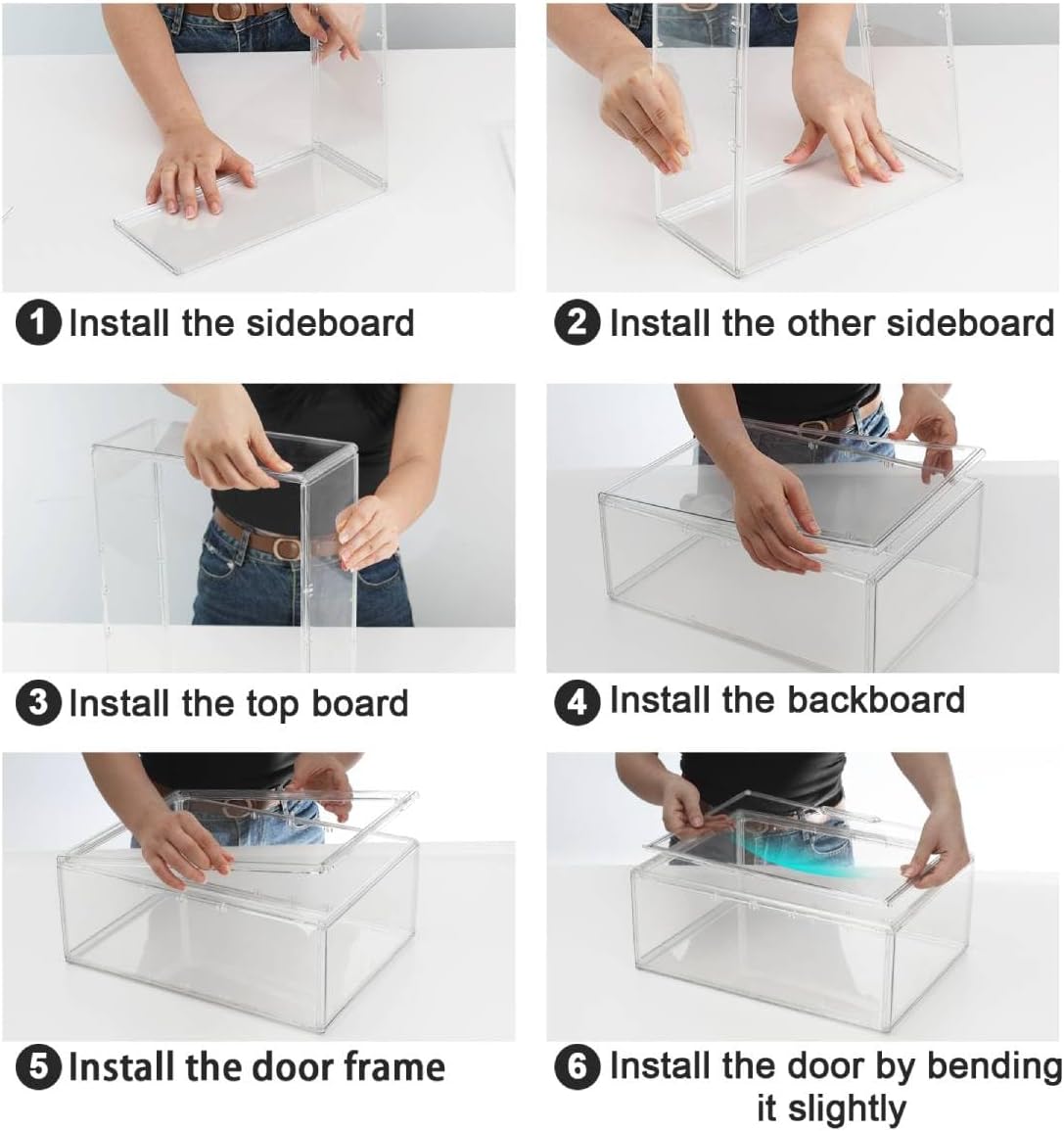 1 Install the sideboard

2 Install the other sideboard

3 Install the top board

4 Install the backboard

5 Install the door frame

6 Install the door by bending it slightly