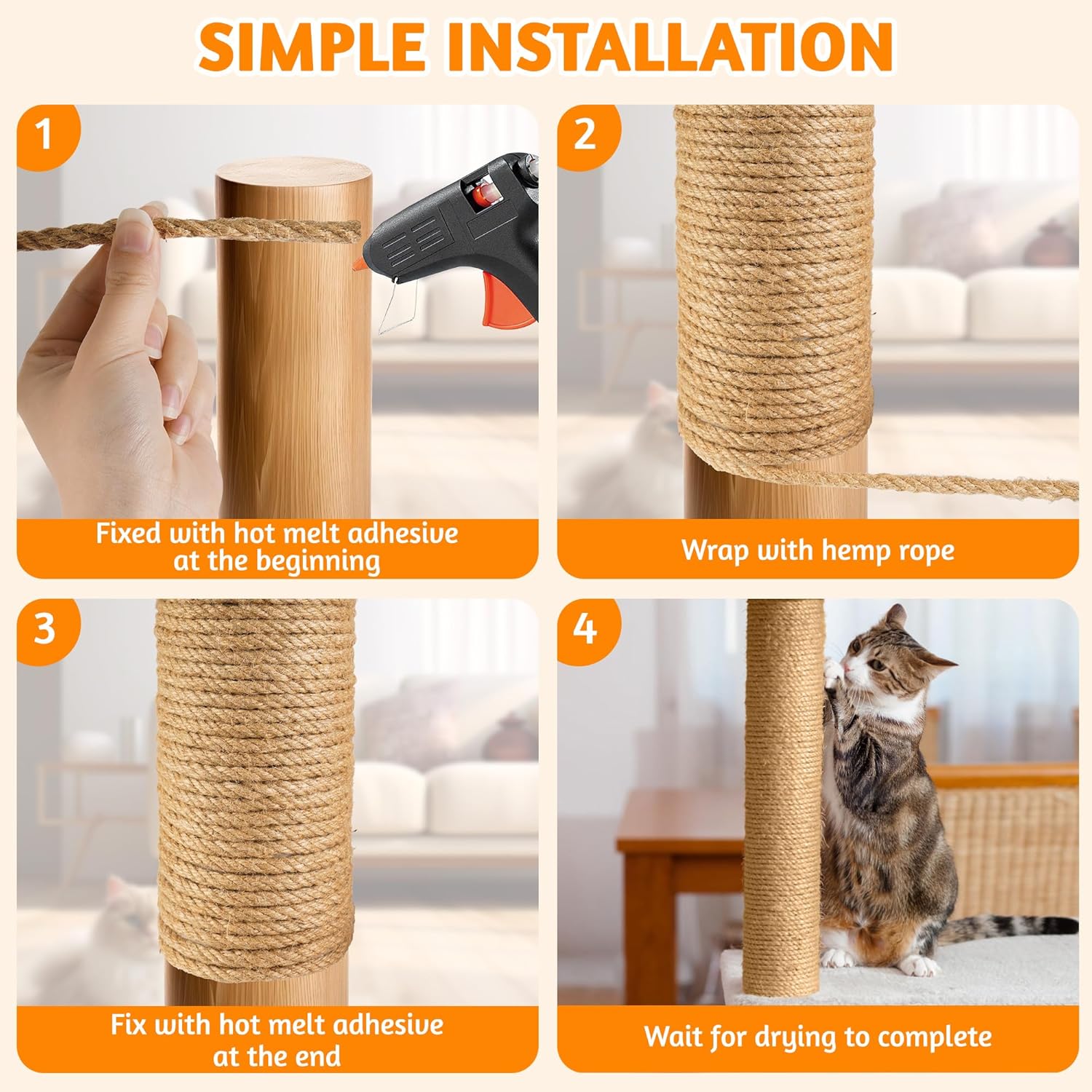 SIMPLE INSTALLATION

1

Fixed with hot melt adhesive at the beginning

2

Wrap with hemp rope

3

Fix with hot melt adhesive at the end

4

Wait for drying to complete