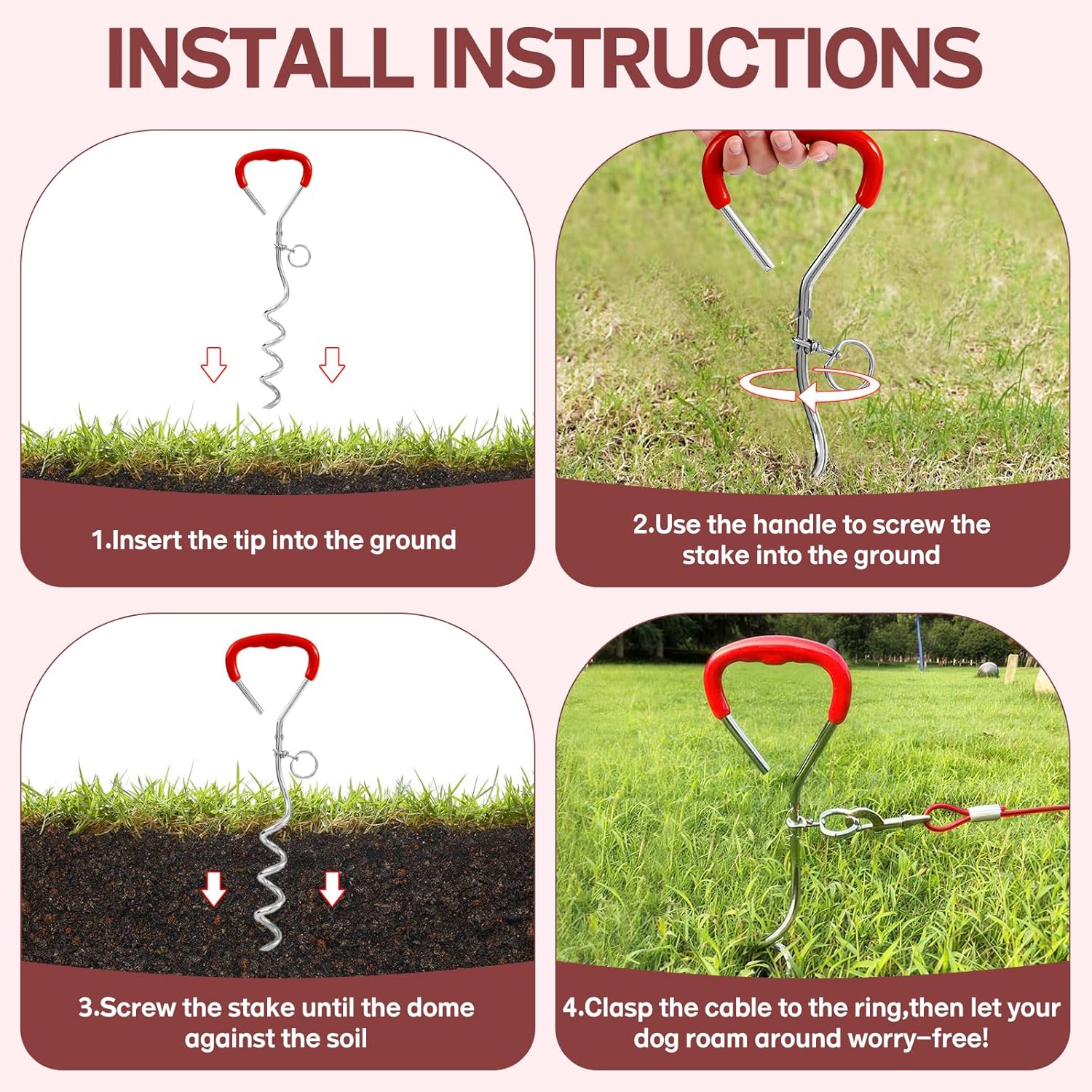 INSTALL INSTRUCTIONS

1.Insert the tip into the ground

2.Use the handle to screw the stake into the ground

3.Screw the stake until the dome against the soil

4.Clasp the cable to the ring,then let your dog roam around worry-free!