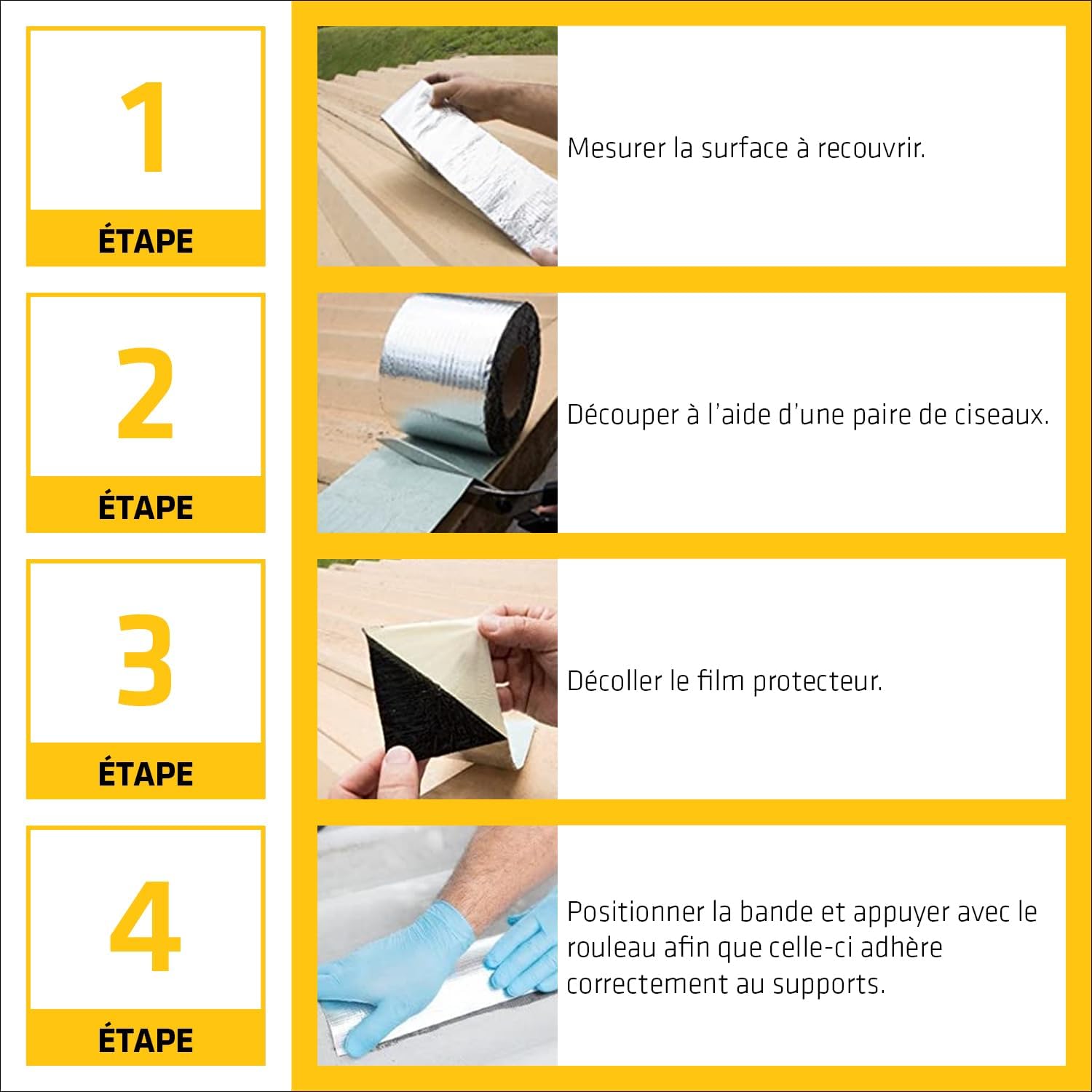 1

ÉTAPE

Mesurer la surface à recouvrir.

2

ÉTAPE

Découper à l'aide d'une paire de ciseaux.

3

ÉTAPE

Décoller le film protecteur.

4

ÉTAPE

Positionner la bande et appuyer avec le rouleau afin que celle-ci adhère correctement au supports.