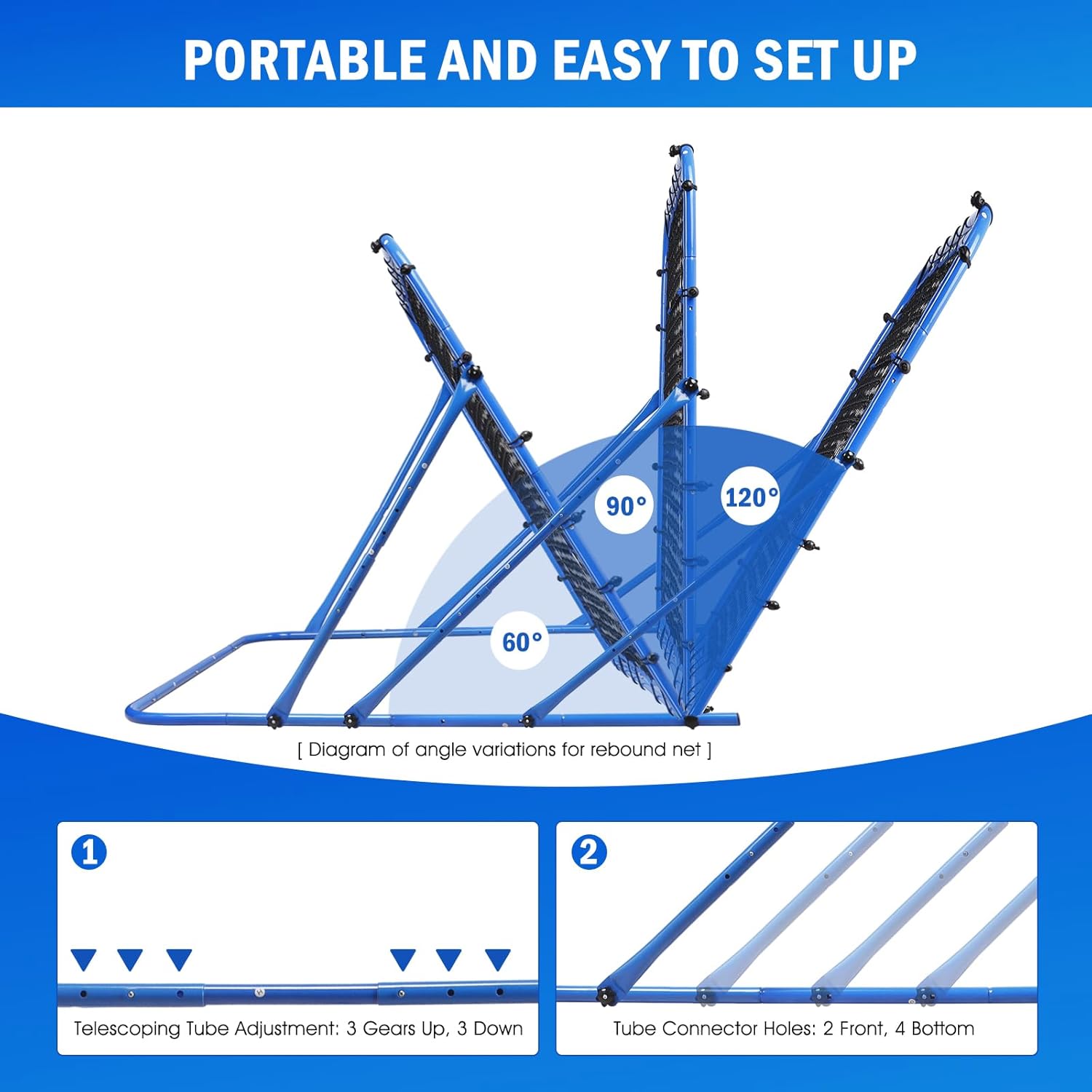 PORTABLE AND EASY TO SET UP

90°

120°

60°

[ Diagram of angle variations for rebound net ]

1

Telescoping Tube Adjustment: 3 Gears Up, 3 Down

2

Tube Connector Holes: 2 Front, 4 Bottom