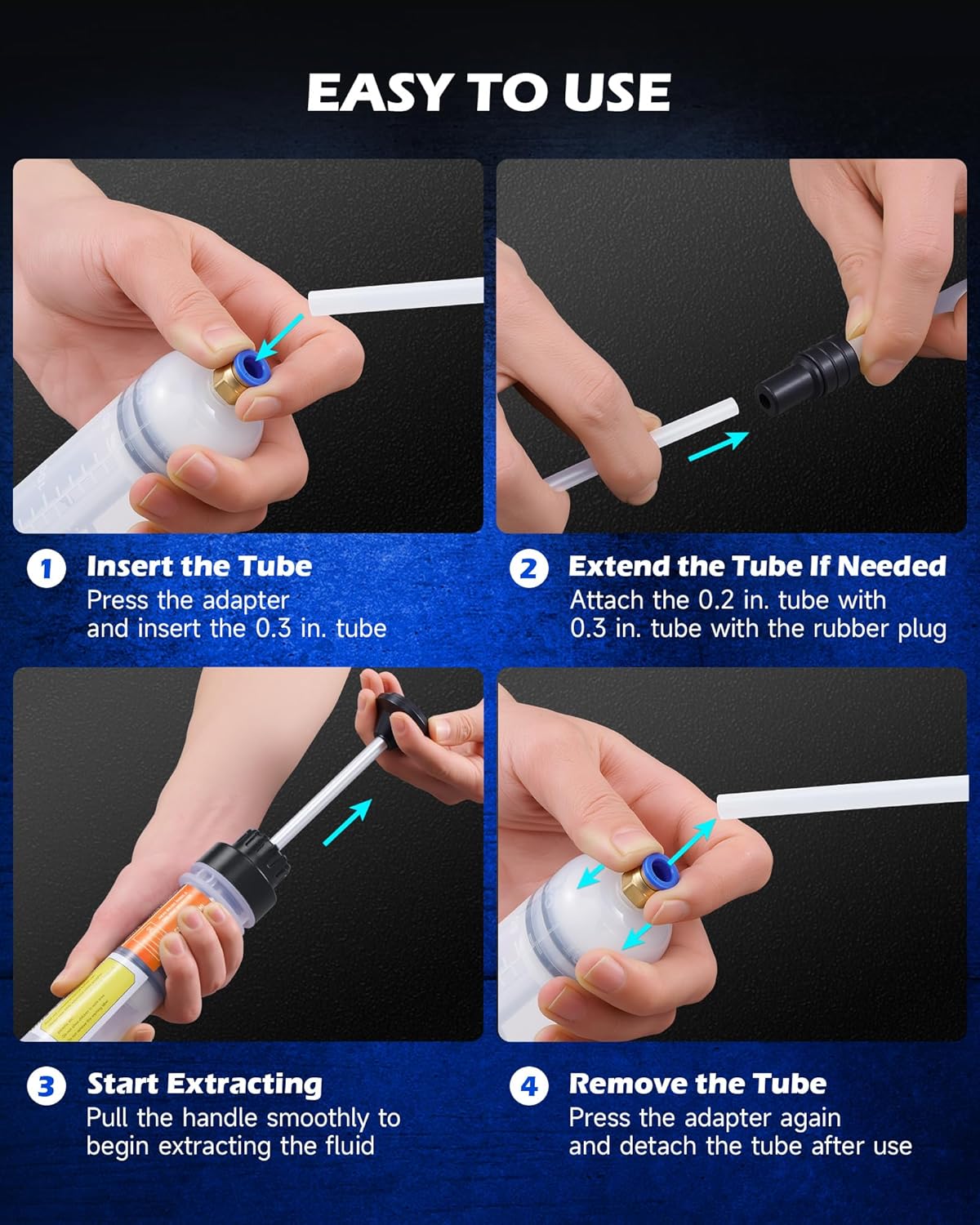 EASY TO USE

1 Insert the Tube
Press the adapter and insert the 0.3 in. tube

2 Extend the Tube If Needed
Attach the 0.2 in. tube with 0.3 in. tube with the rubber plug

3 Start Extracting
Pull the handle smoothly to begin extracting the fluid

4 Remove the Tube
Press the adapter again and detach the tube after use