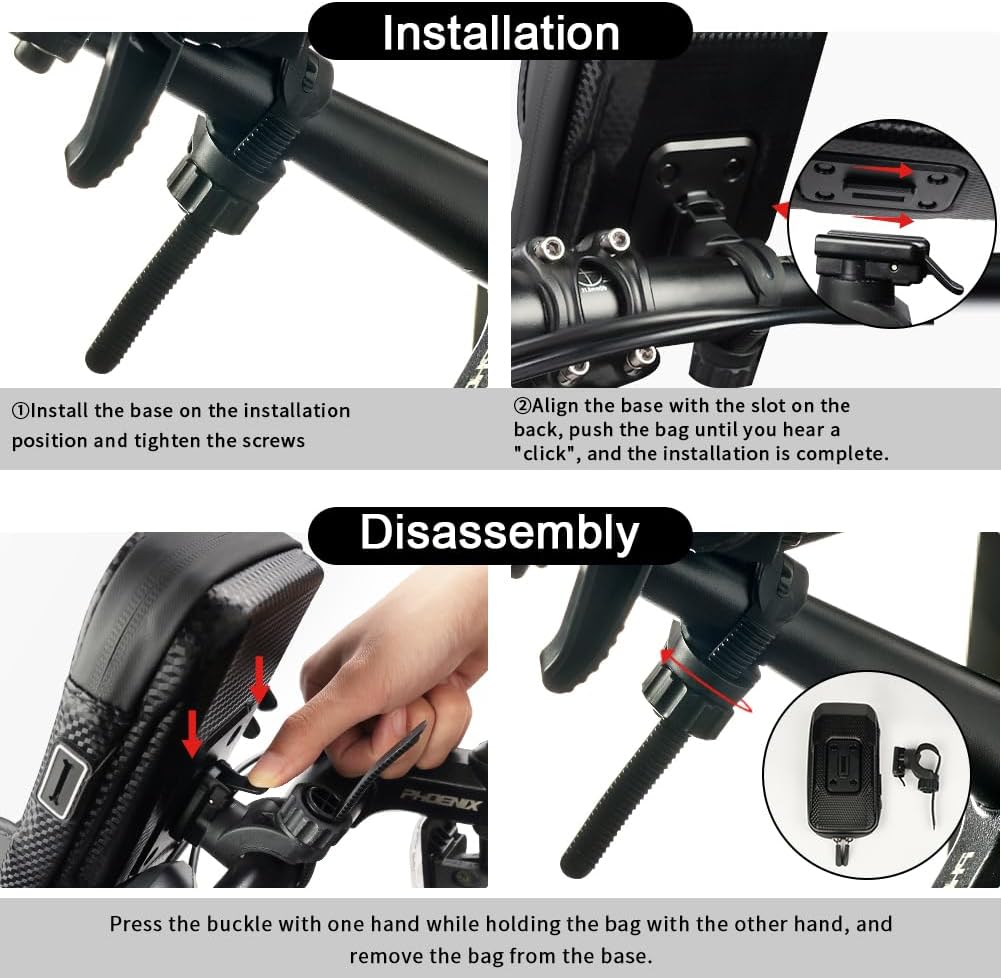 Installation

①Install the base on the installation position and tighten the screws

②Align the base with the slot on the back, push the bag until you hear a "click", and the installation is complete.

Disassembly

PHOENIX

Press the buckle with one hand while holding the bag with the other hand, and remove the bag from the base.