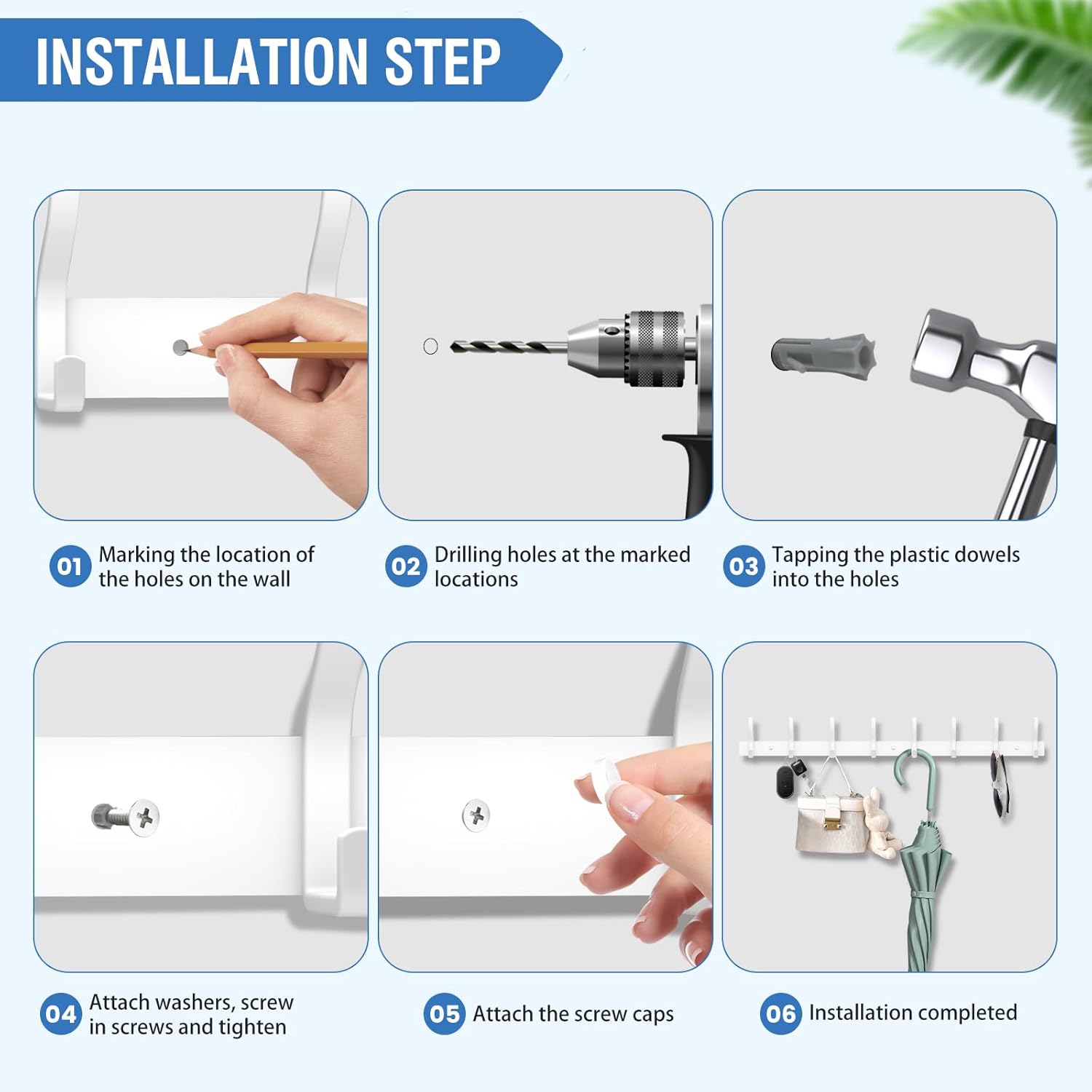 INSTALLATION STEP

01 Marking the location of the holes on the wall

02 Drilling holes at the marked locations

03 Tapping the plastic dowels into the holes

04 Attach washers, screw in screws and tighten

05 Attach the screw caps

06 Installation completed