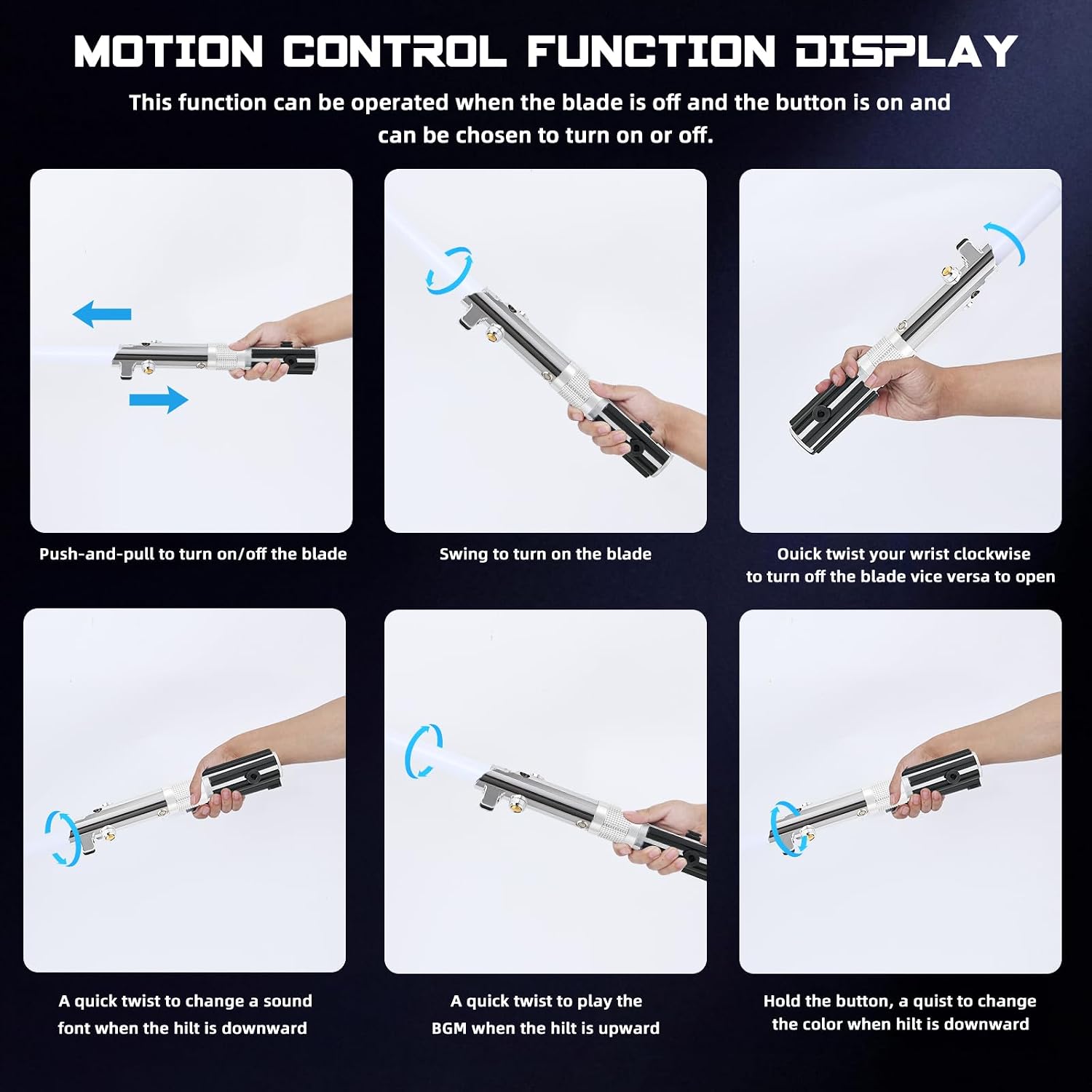 MOTION CONTROL FUNCTION DISPLAY

This function can be operated when the blade is off and the button is on and can be chosen to turn on or off.

Push-and-pull to turn on/off the blade

Swing to turn on the blade

Ouick twist your wrist clockwise to turn off the blade vice versa to open

A quick twist to change a sound font when the hilt is downward

A quick twist to play the BGM when the hilt is upward

Hold the button, a quist to change the color when hilt is downward