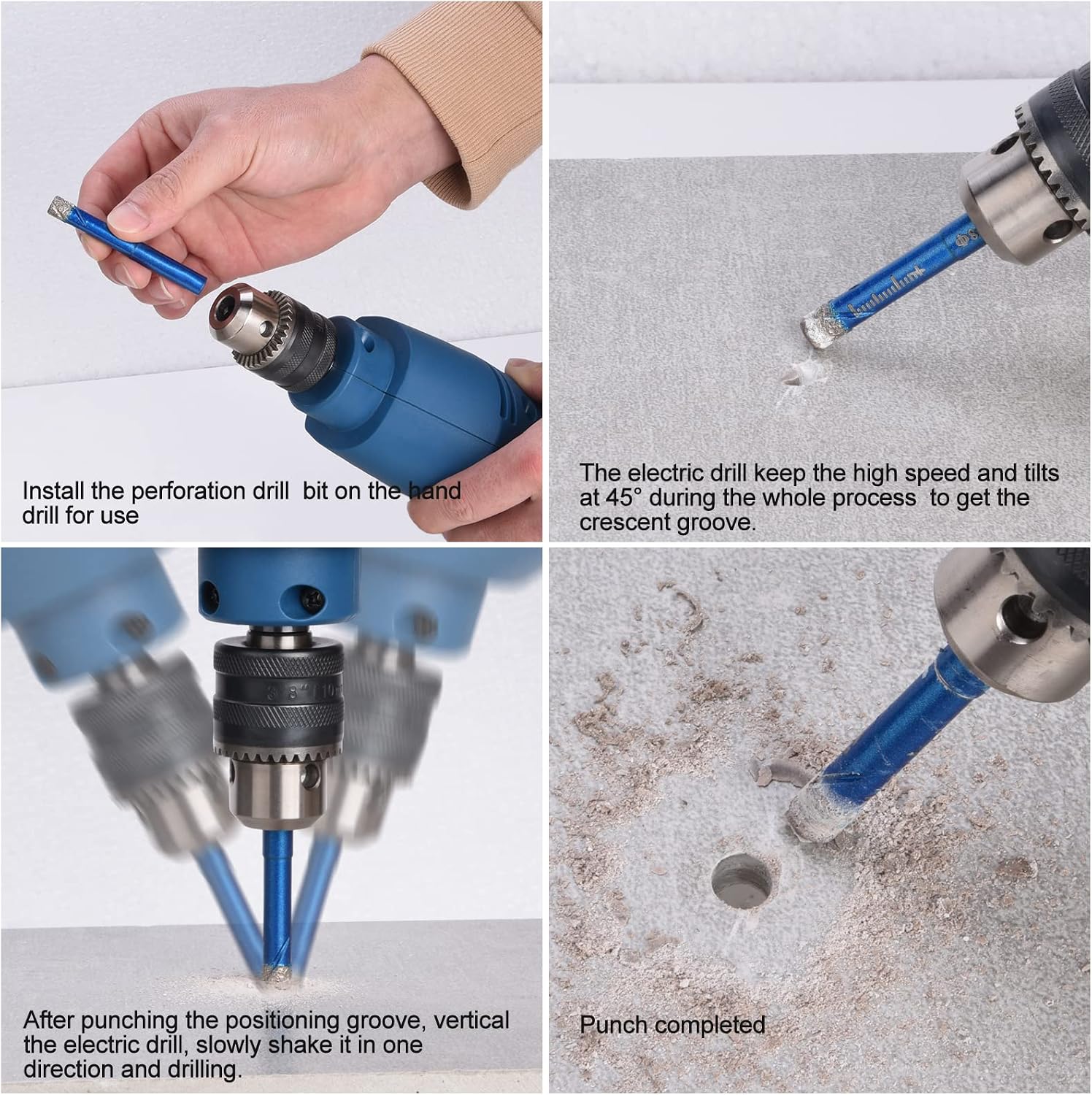 Install the perforation drill bit on the hand drill for use

The electric drill keep the high speed and tilts at 45° during the whole process to get the crescent groove.

After punching the positioning groove, vertical the electric drill, slowly shake it in one direction and drilling.

Punch completed