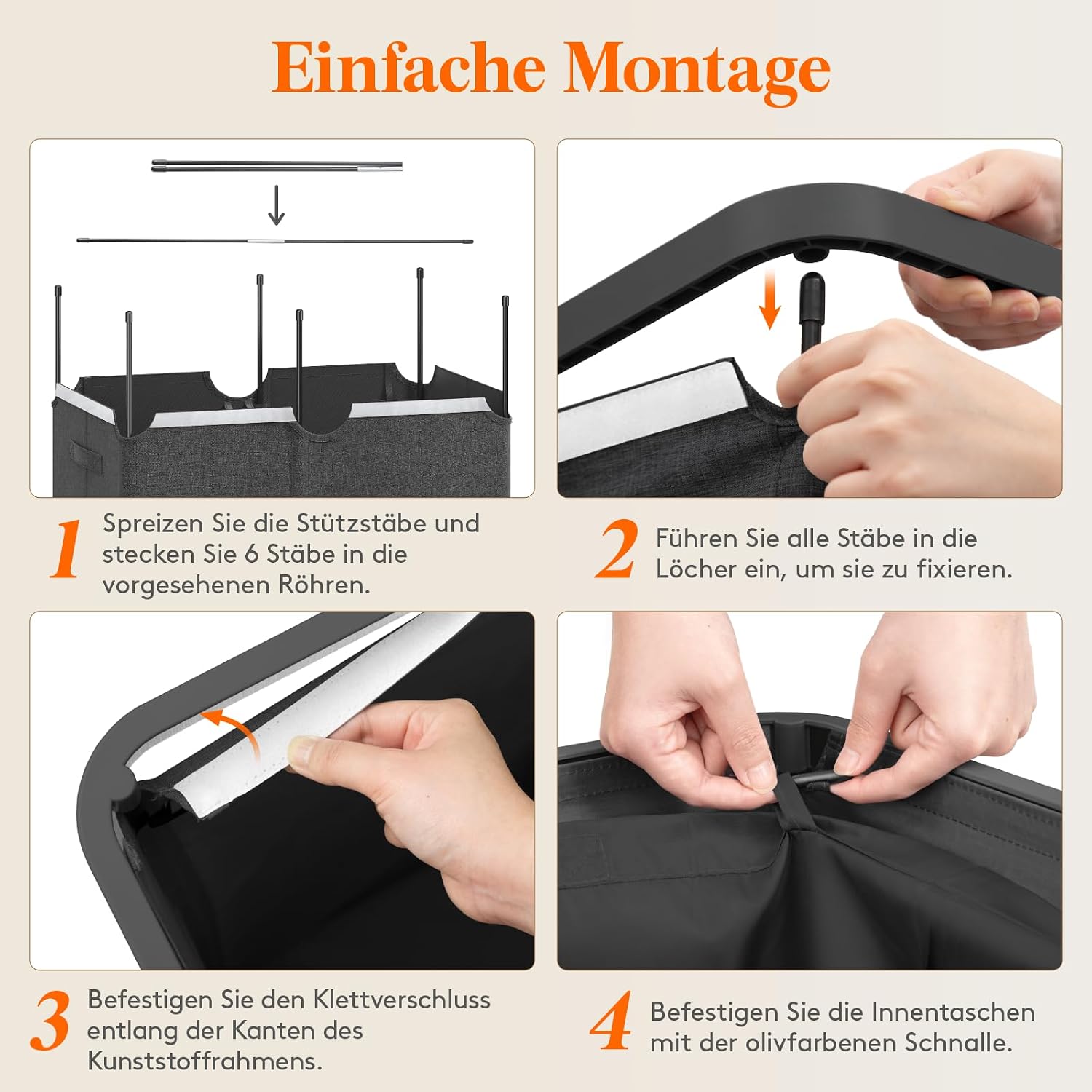 Einfache Montage

1 Spreizen Sie die Stützstäbe und stecken Sie 6 Stäbe in die vorgesehenen Röhren.

2 Führen Sie alle Stäbe in die Löcher ein, um sie zu fixieren.

3 Befestigen Sie den Klettverschluss entlang der Kanten des Kunststoffrahmens.

4 Befestigen Sie die Innentaschen mit der olivfarbenen Schnalle.