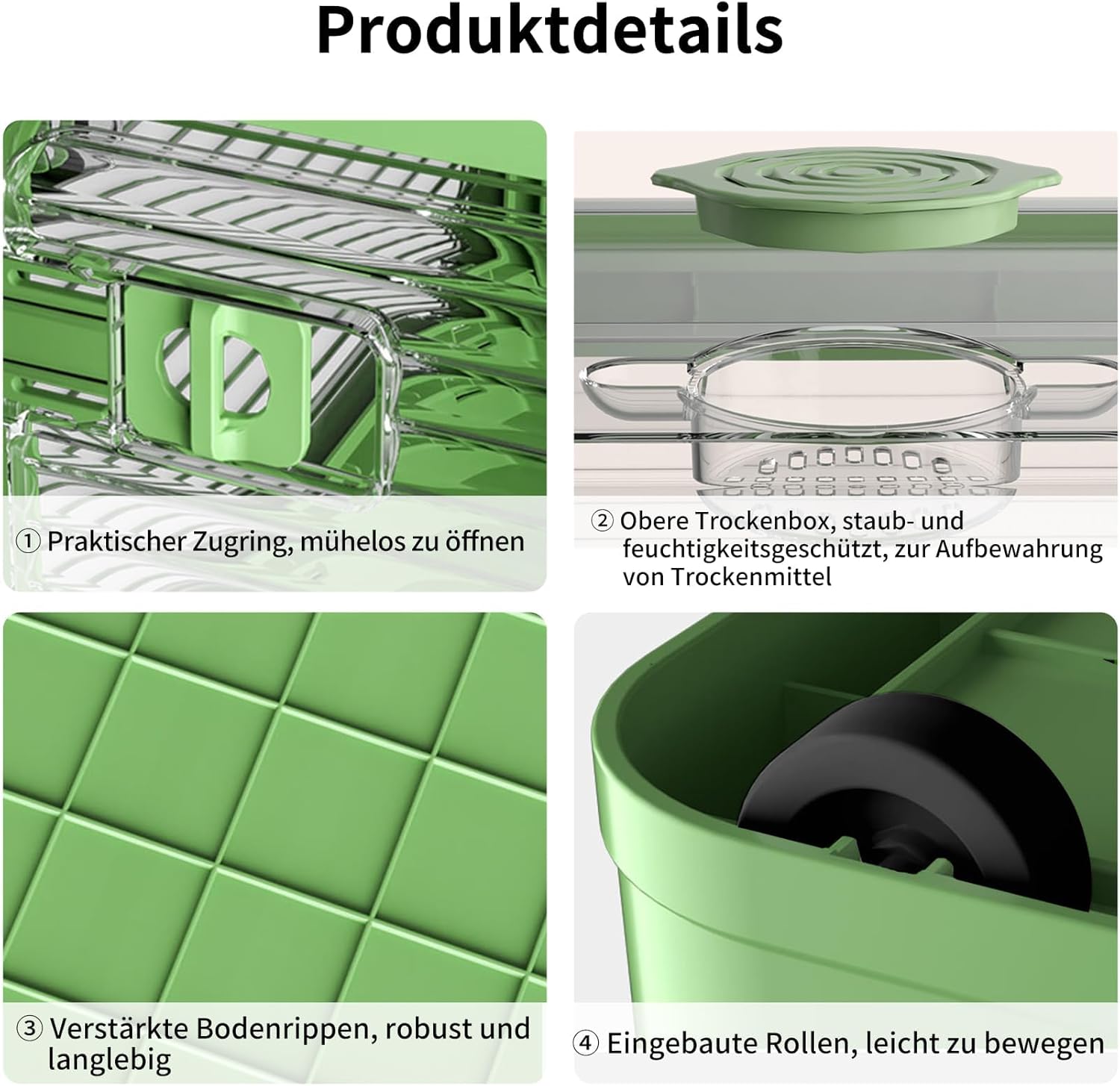 Produktdetails

① Praktischer Zugring, mühelos zu öffnen

② Obere Trockenbox, staub- und feuchtigkeitsgeschützt, zur Aufbewahrung von Trockenmittel

③ Verstärkte Bodenrippen, robust und langlebig

④ Eingebaute Rollen, leicht zu bewegen