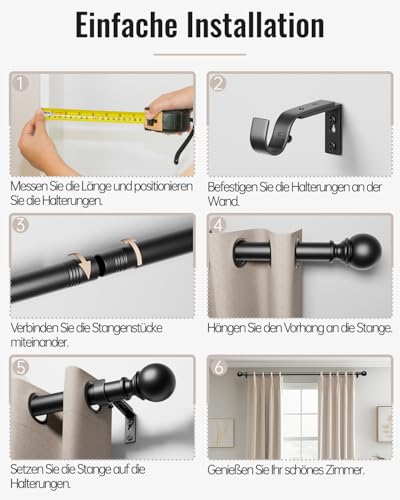 Einfache Installation

1
Messen Sie die Länge und positionieren Sie die Halterungen.

2
Befestigen Sie die Halterungen an der Wand.

3
Verbinden Sie die Stangenstücke miteinander.

4
Hängen Sie den Vorhang an die Stange.

5
Setzen Sie die Stange auf die Halterungen.

6
Genießen Sie Ihr schönes Zimmer.