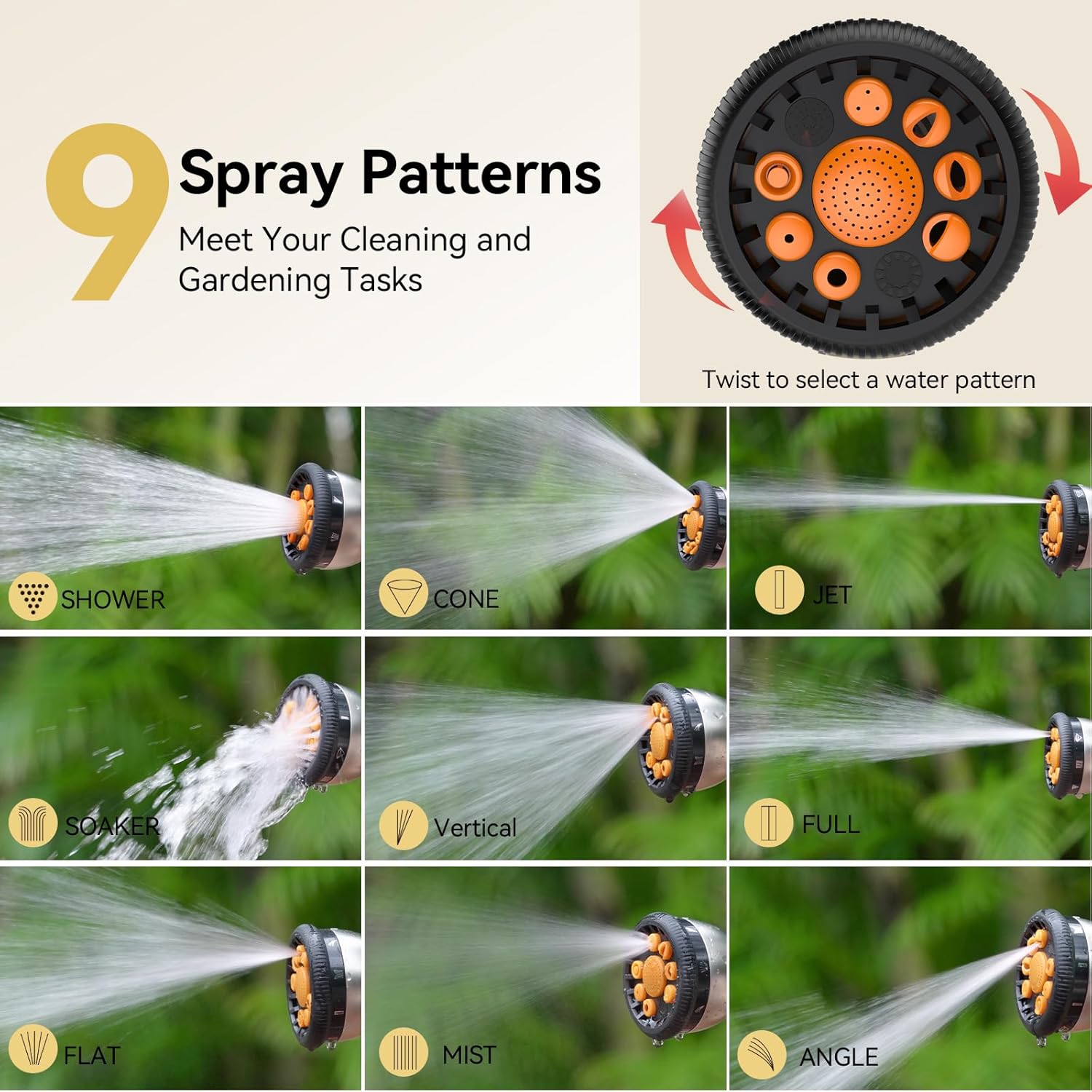 9 Spray Patterns

Meet Your Cleaning and Gardening Tasks

Twist to select a water pattern

SHOWER

CONE

JET

SOAKER

Vertical

FULL

FLAT

MIST

ANGLE