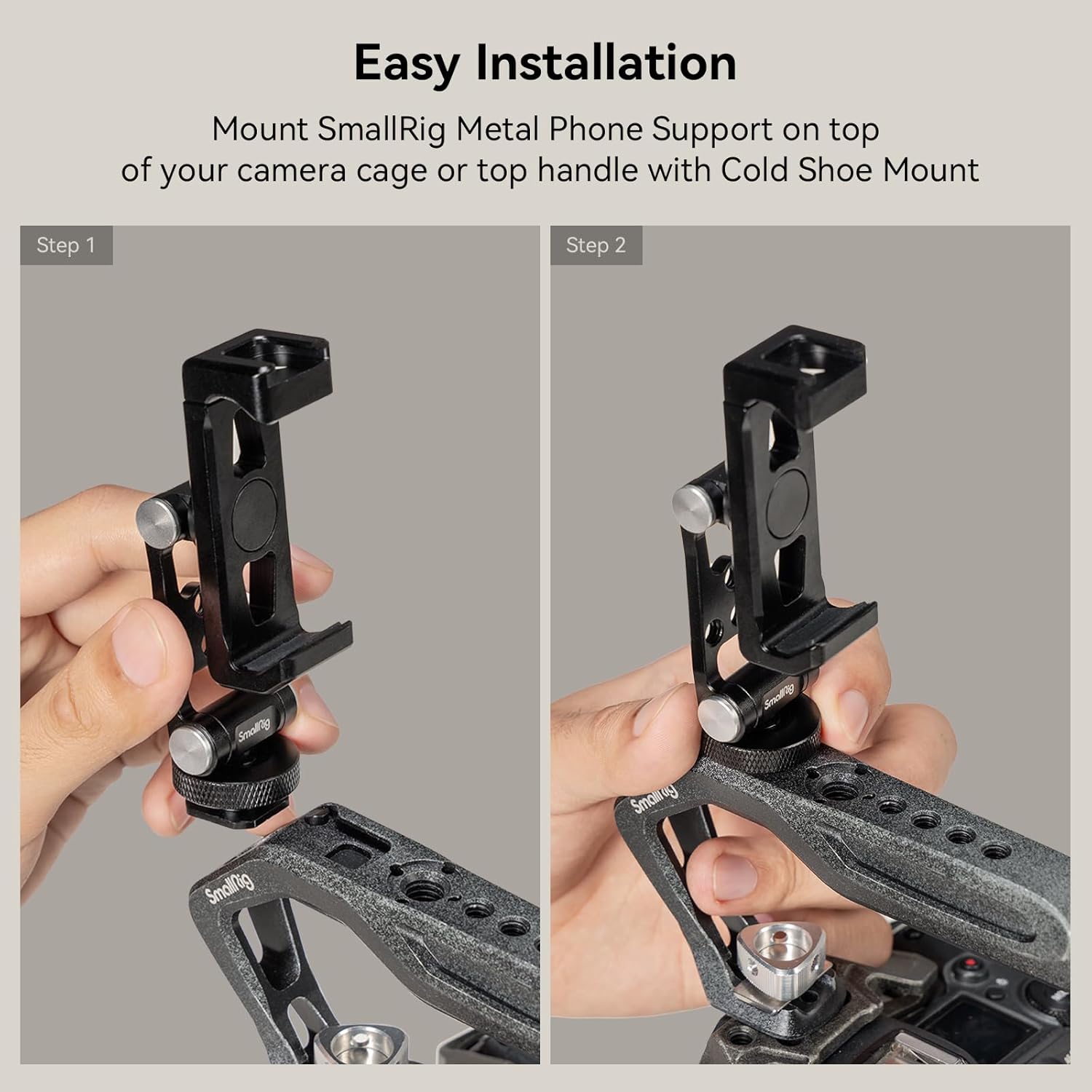 Easy Installation

Mount SmallRig Metal Phone Support on top of your camera cage or top handle with Cold Shoe Mount

Step 1

SmallRig

SmallRig

Step 2

SmallRig

SmallRig