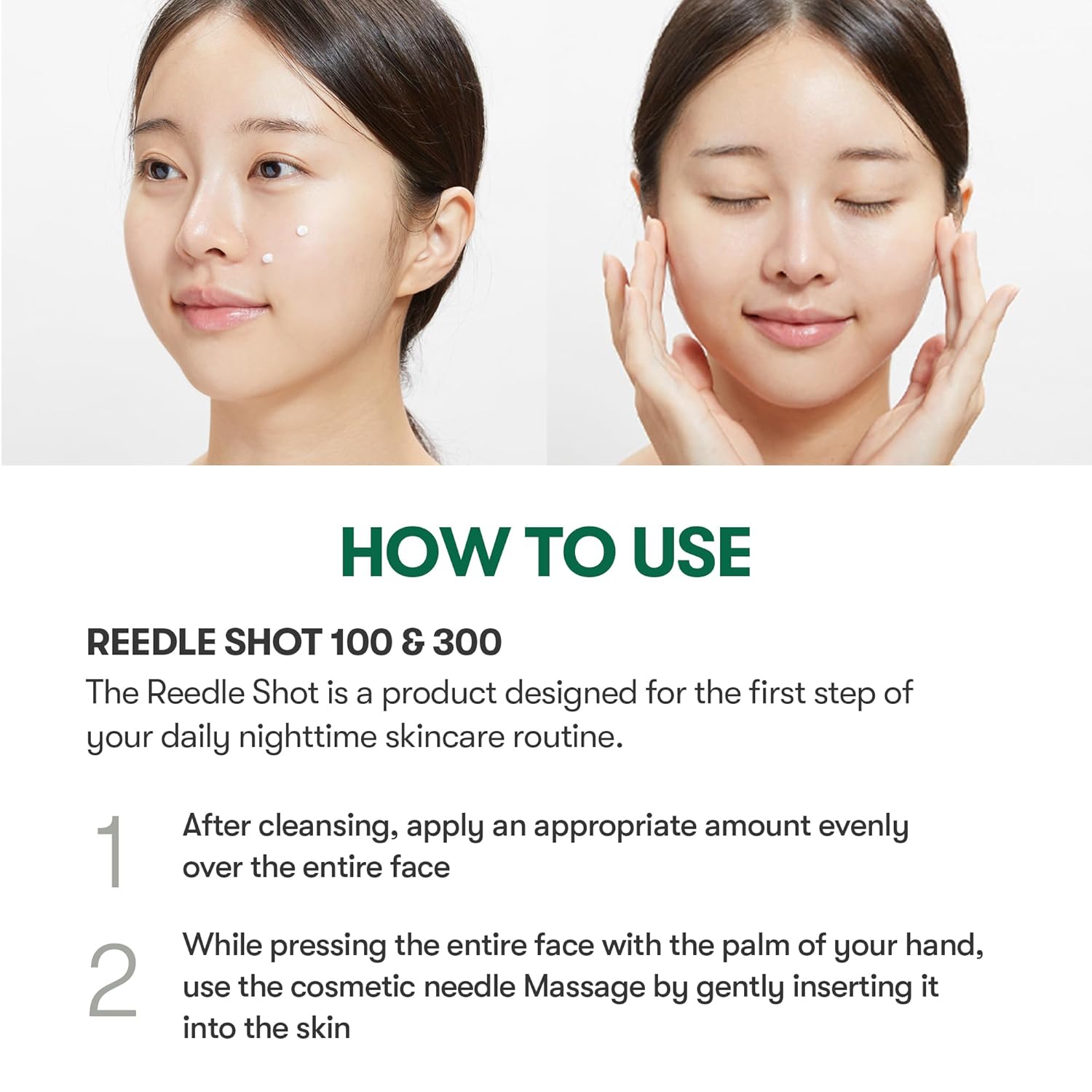 HOW TO USE

REEDLE SHOT 100 & 300
The Reedle Shot is a product designed for the first step of your daily nighttime skincare routine.

1 After cleansing, apply an appropriate amount evenly over the entire face

2 While pressing the entire face with the palm of your hand, use the cosmetic needle Massage by gently inserting it into the skin