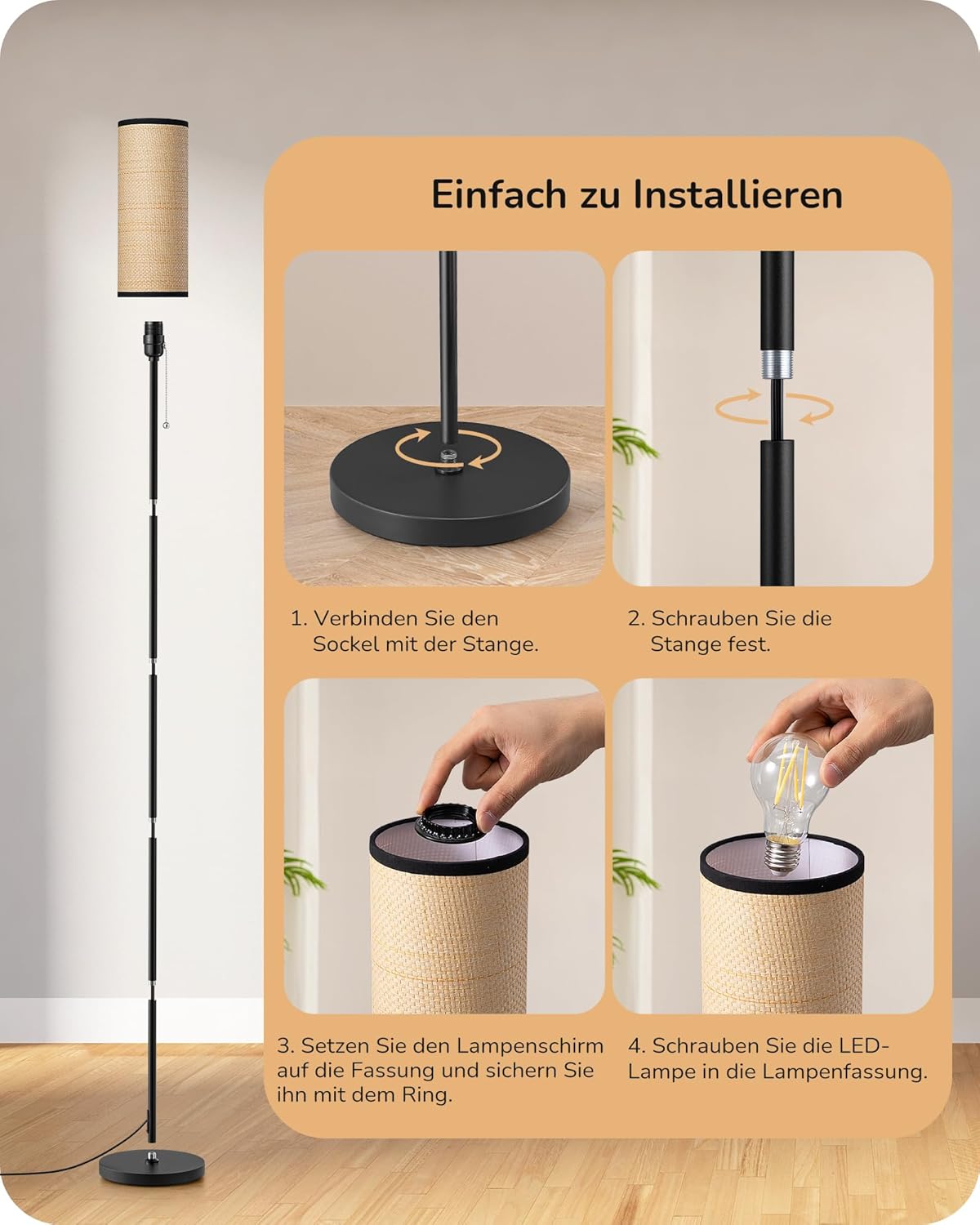 Einfach zu Installieren

1. Verbinden Sie den Sockel mit der Stange.

2. Schrauben Sie die Stange fest.

3. Setzen Sie den Lampenschirm auf die Fassung und sichern Sie ihn mit dem Ring.

4. Schrauben Sie die LED-Lampe in die Lampenfassung.