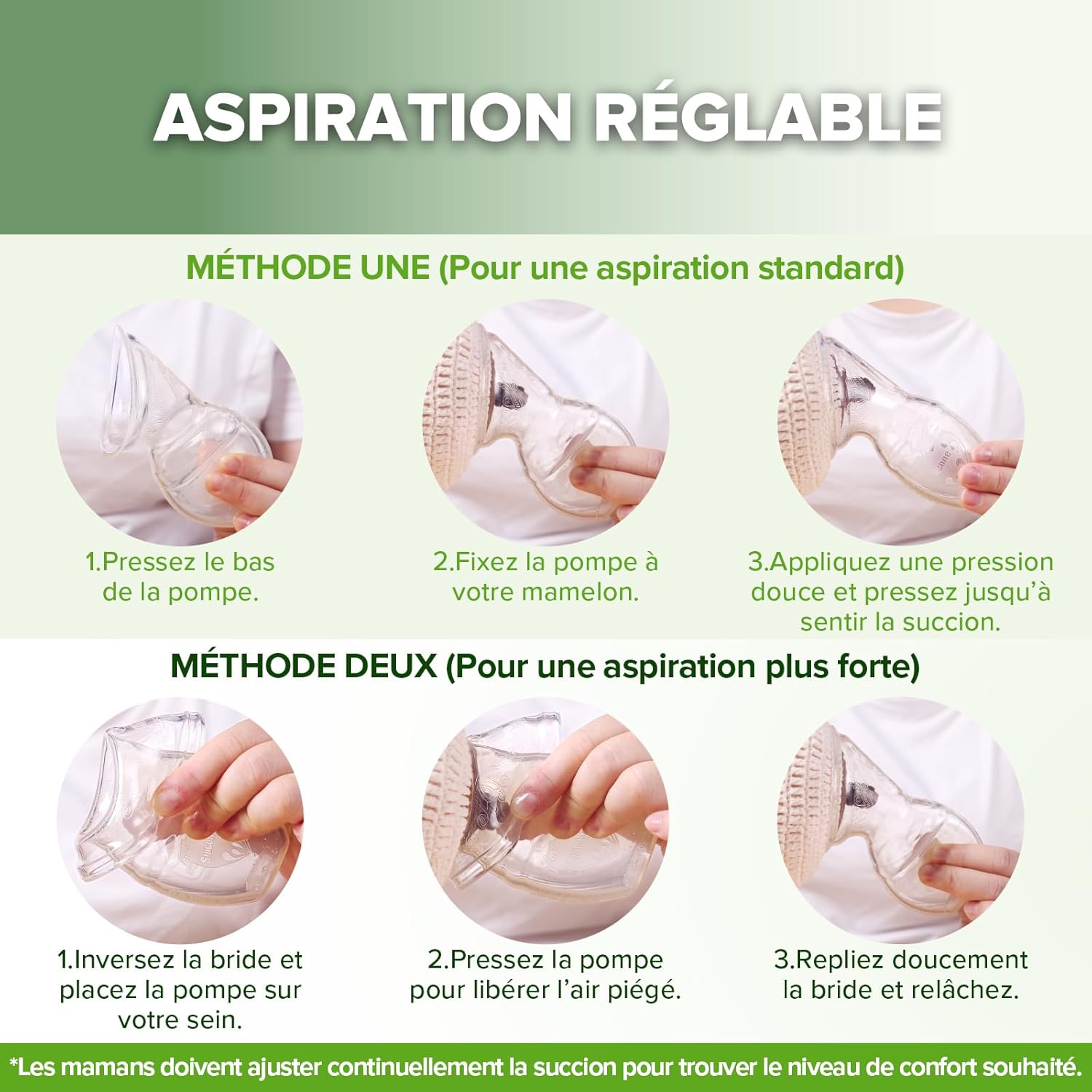 ASPIRATION RÉGLABLE

MÉTHODE UNE (Pour une aspiration standard)

1.Pressez le bas de la pompe.

2.Fixez la pompe à votre mamelon.

3.Appliquez une pression douce et pressez jusqu'à sentir la succion.

MÉTHODE DEUX (Pour une aspiration plus forte)

1.Inversez la bride et placez la pompe sur votre sein.

2.Pressez la pompe pour libérer l'air piégé.

3.Repliez doucement la bride et relâchez.

*Les mamans doivent ajuster continuellement la succion pour trouver le niveau de confort souhaité.