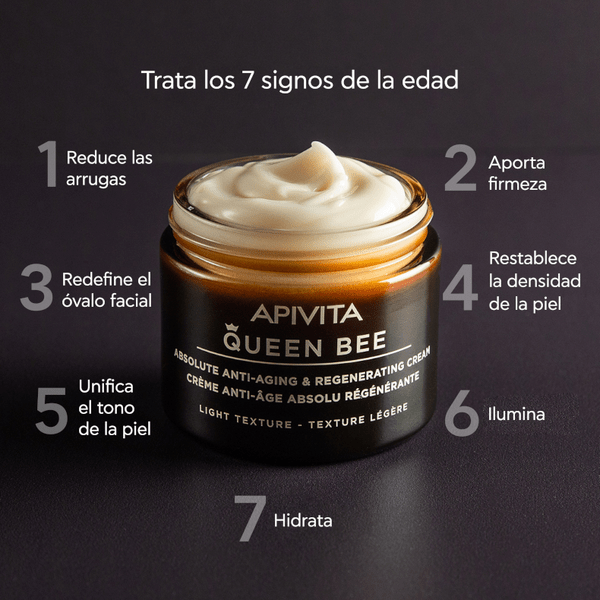 Trata los 7 signos de la edad

1 Reduce las arrugas

2 Aporta firmeza

3 Redefine el óvalo facial

4 Restablece la densidad de la piel

APIVITA
QUEEN BEE
ABSOLUTE ANTI-AGING & REGENERATING CREAM
CRÈME ANTI-ÂGE ABSOLU RÉGÉNÉRANTE
LIGHT TEXTURE - TEXTURE LÉGÈRE

5 Unifica el tono de la piel

6 Ilumina

7 Hidrata