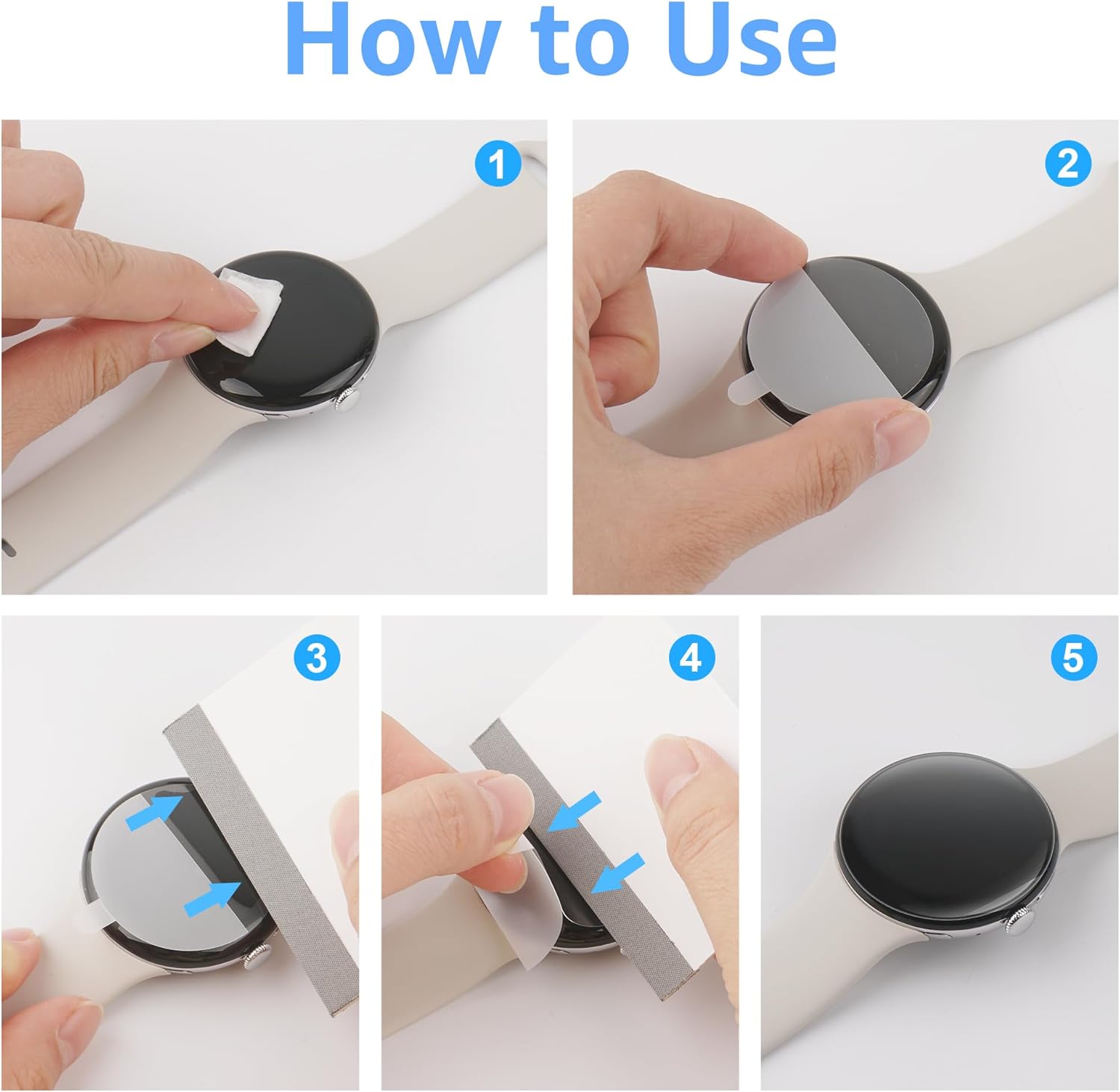 How to Use

1

2

3

4

5