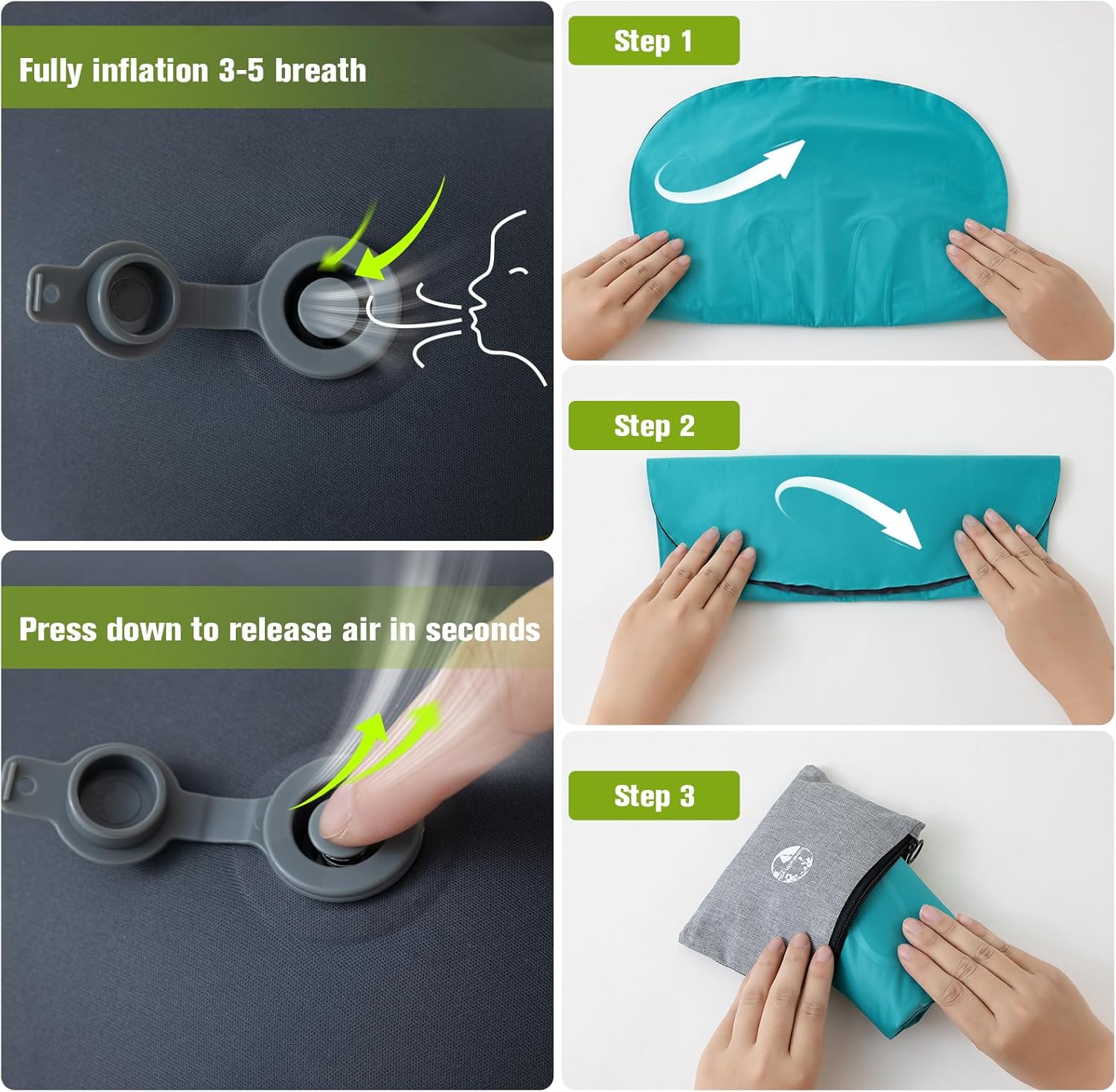 Fully inflation 3-5 breath

Press down to release air in seconds

Step 1

Step 2

Step 3