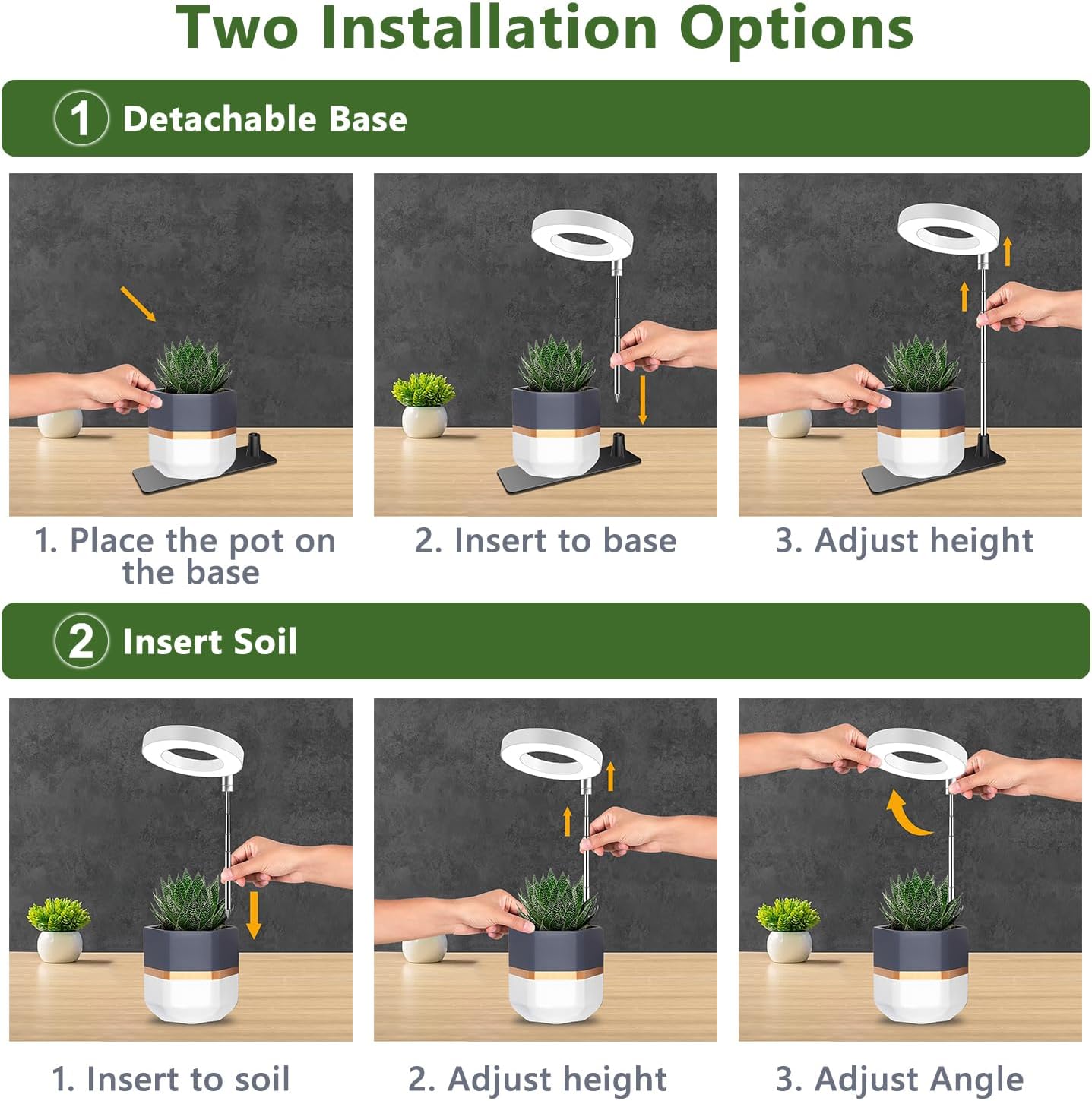 Two Installation Options

1 Detachable Base

1. Place the pot on the base

2. Insert to base

3. Adjust height

2 Insert Soil

1. Insert to soil

2. Adjust height

3. Adjust Angle