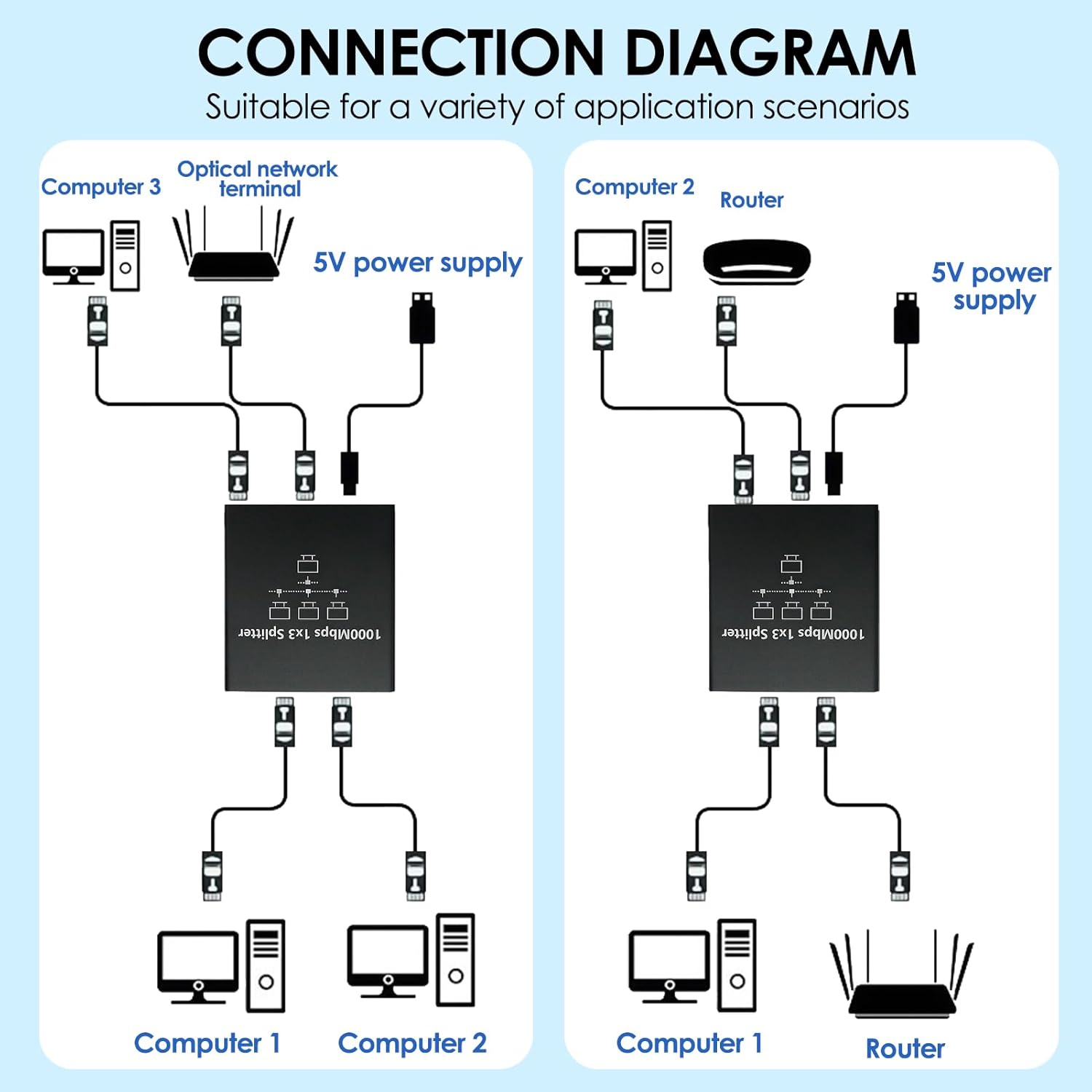 CONNECTION DIAGRAM
Suitable for a variety of application scenarios

Computer 3
Optical network terminal
5V power supply
1000Mbps 1x3 Splitter
Computer 1
Computer 2

Computer 2
Router
5V power supply
1000Mbps 1x3 Splitter
Computer 1
Router