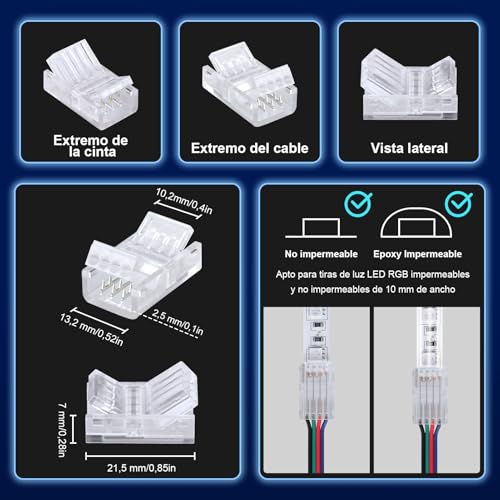 Extremo de la cinta

Extremo del cable

Vista lateral

10,2mm/0,4in

13,2 mm/0,52in

2,5 mm/0,1in

7 mm/0,28in

21,5 mm/0,85in

No impermeable

Epoxy Impermeable

Apto para tiras de luz LED RGB impermeables y no impermeables de 10 mm de ancho