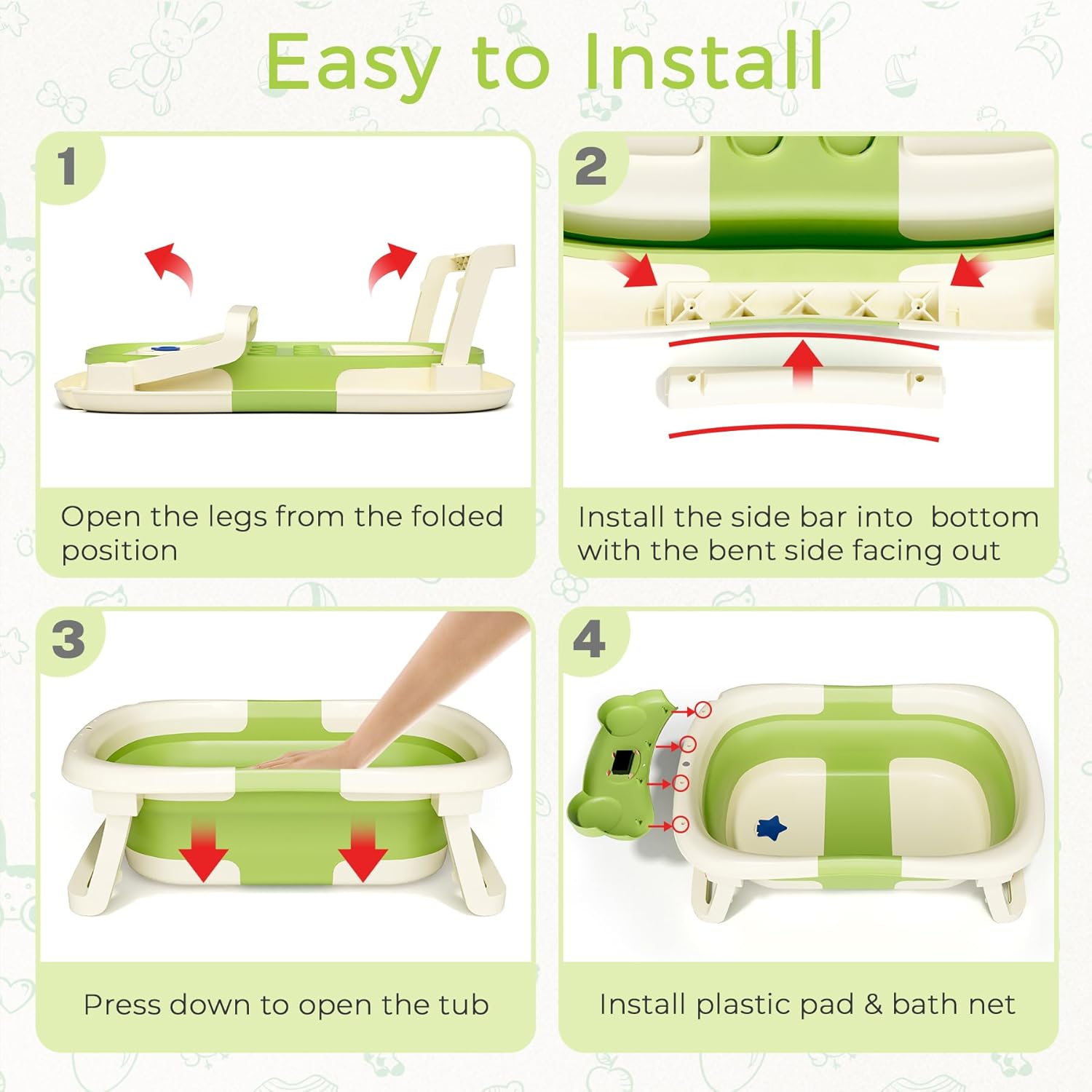 Easy to Install

1

Open the legs from the folded position

2

Install the side bar into bottom with the bent side facing out

3

Press down to open the tub

4

Install plastic pad & bath net