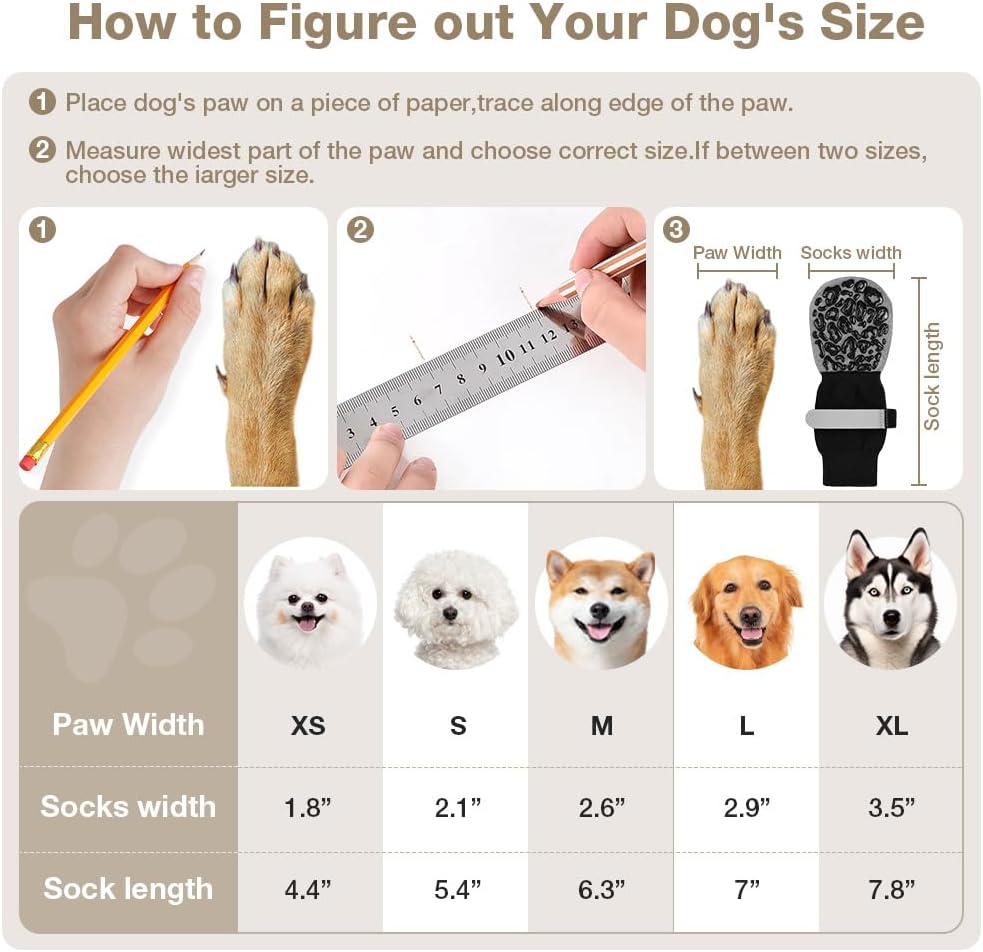 How to Figure out Your Dog's Size

1 Place dog's paw on a piece of paper,trace along edge of the paw.

2 Measure widest part of the paw and choose correct size.If between two sizes, choose the iarger size.

1

2

3 4 5 6 7 8 9 10 11 12 13

3

Paw Width

Socks width

Sock length

| Paw Width | XS | S | M | L | XL |
|---|---|---|---|---|---|
| Socks width | 1.8” | 2.1” | 2.6” | 2.9” | 3.5” |
| Sock length | 4.4” | 5.4” | 6.3” | 7” | 7.8” |